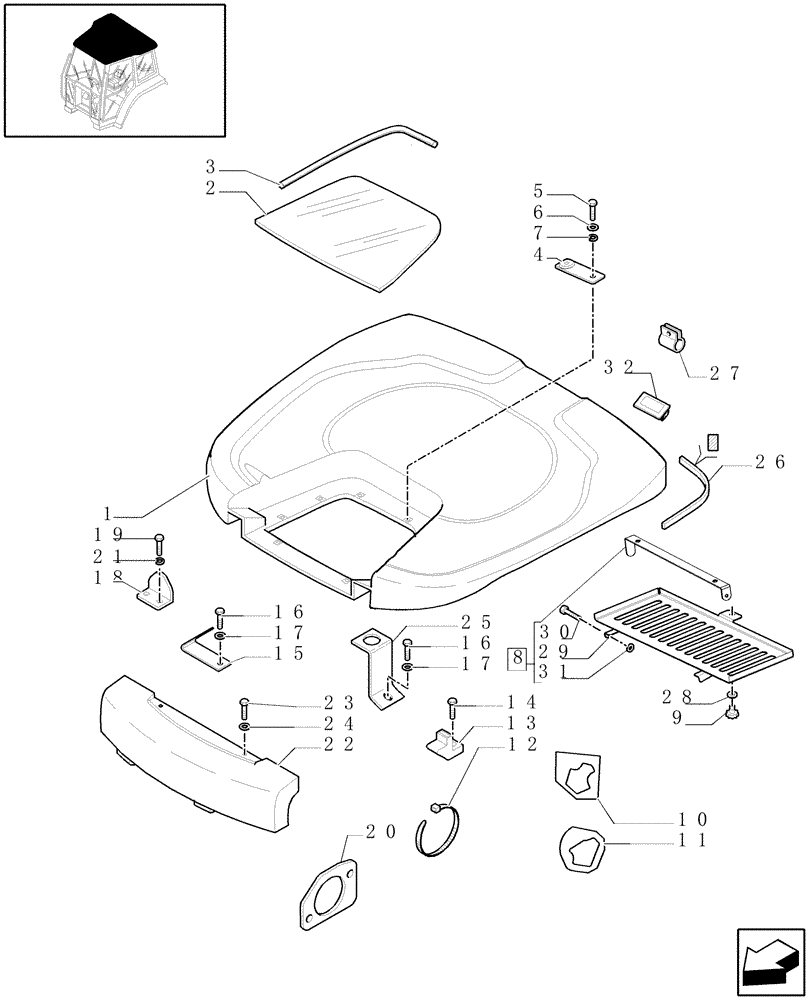 3
2
5
6
7
4
32
27
26
1
19
21
18
16
17
15
25
16
17
30
8
29
31
28
9
23
24
22
14
13
12
10
11
20