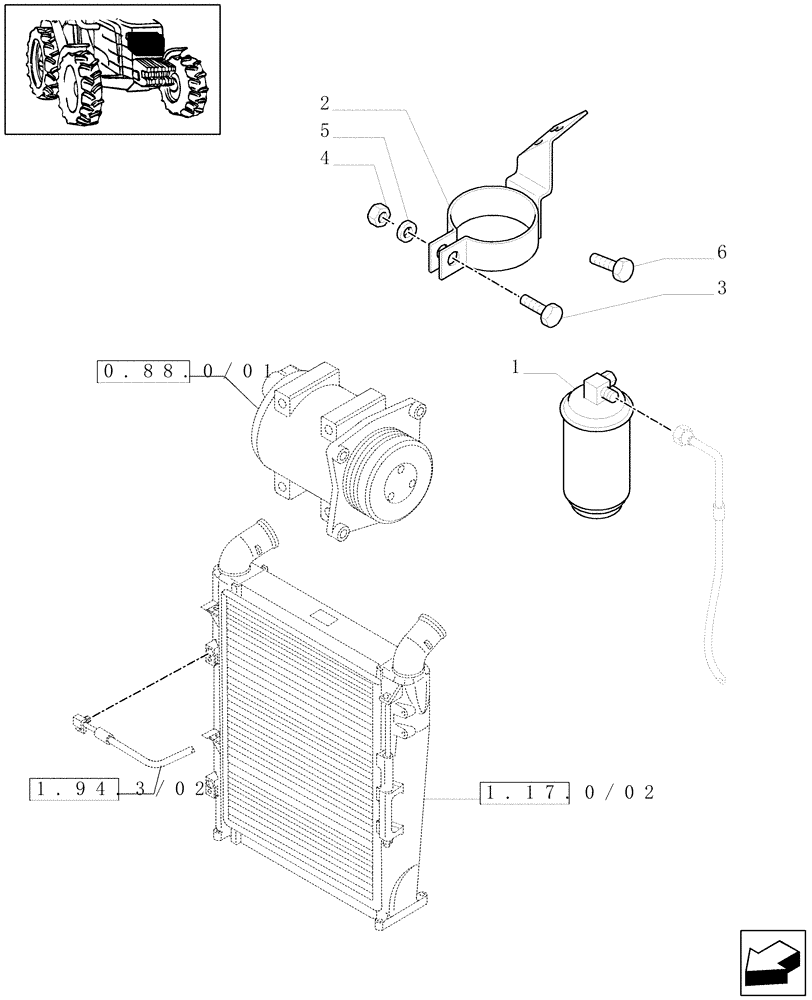 2
5
4
6
3
0.88.0/01
1
1.94.3/02
1.17.0/02