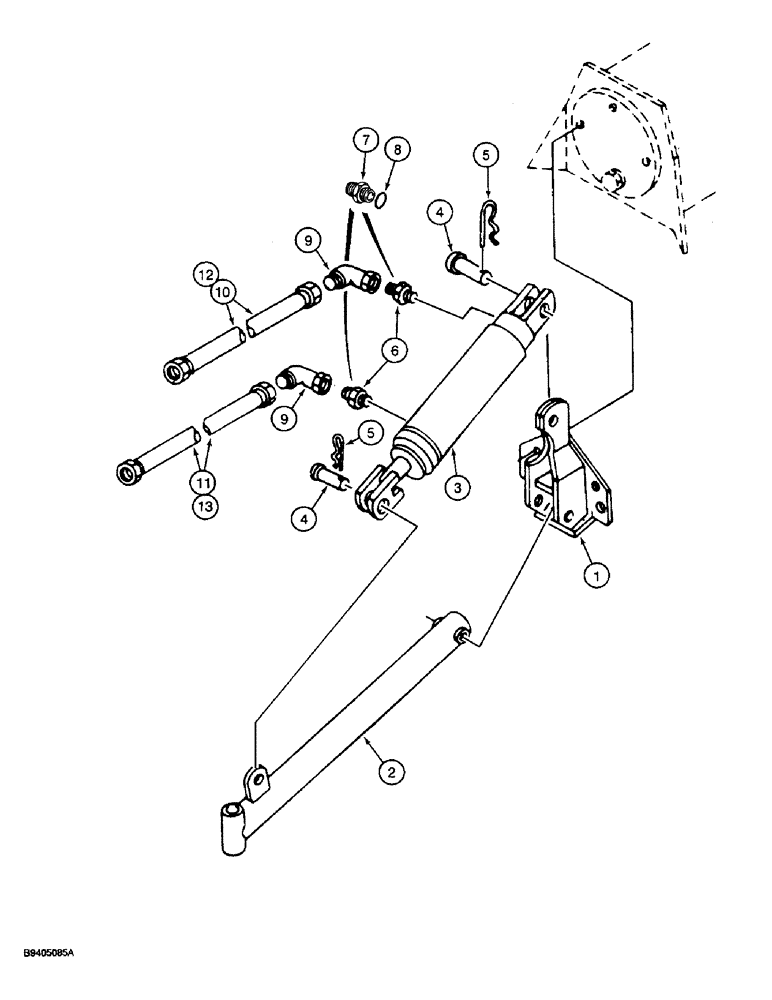 7
8
5
4
9
12
10
6
9
5
11
13
4
3
1
2
B9405085A