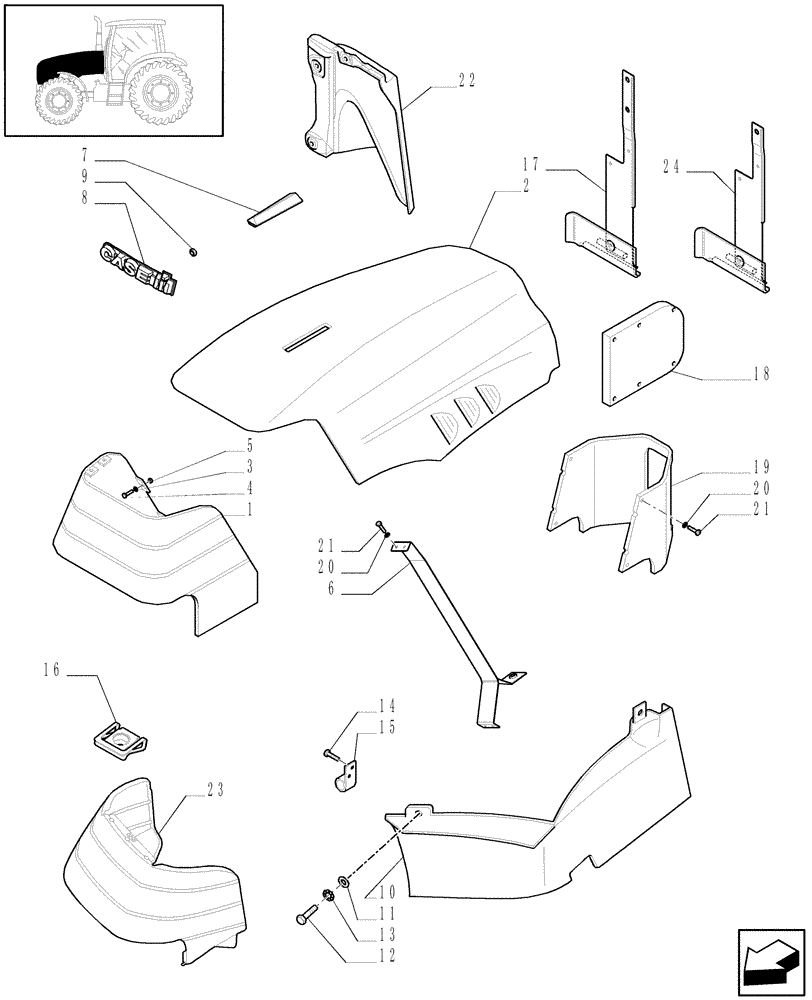 22
7
9
8
CASE IH
17
2
24
18
5
3
4
1
19
20
21
21
20
6
16
14
15
23
10
11
13
12