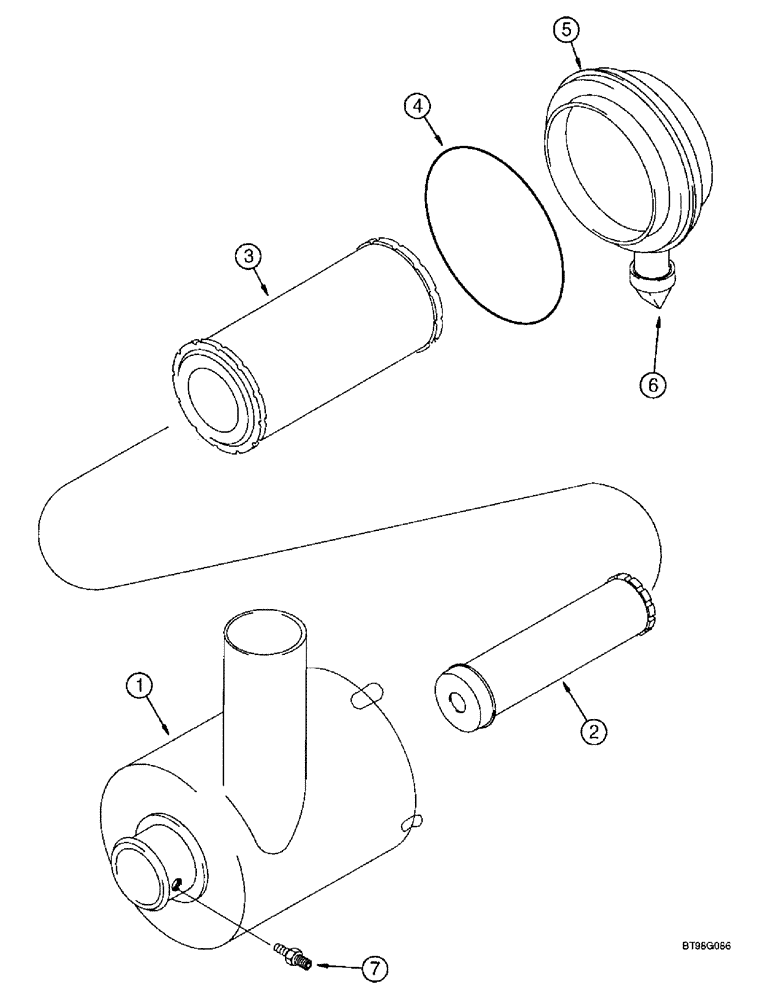 5
4
3
6
1
2
7
BT96G066