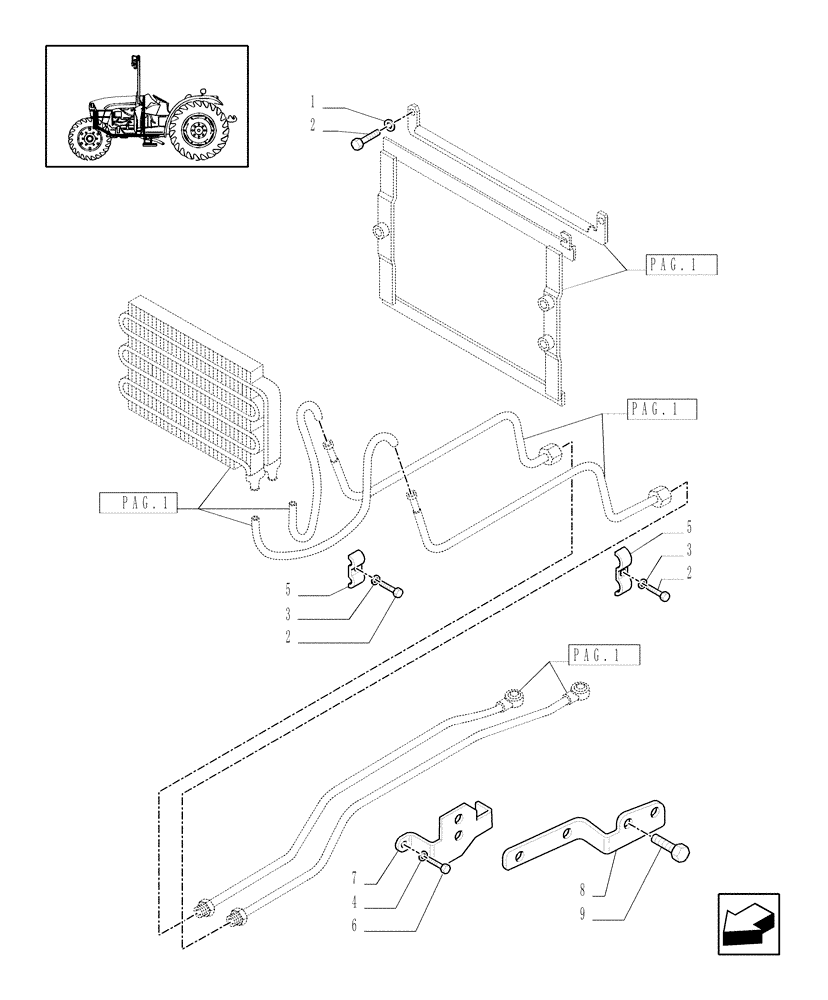 1
2
PAG.1
PAG.1
PAG.1
5
3
2
5
3
2
PAG.1
7
4
6
8
9