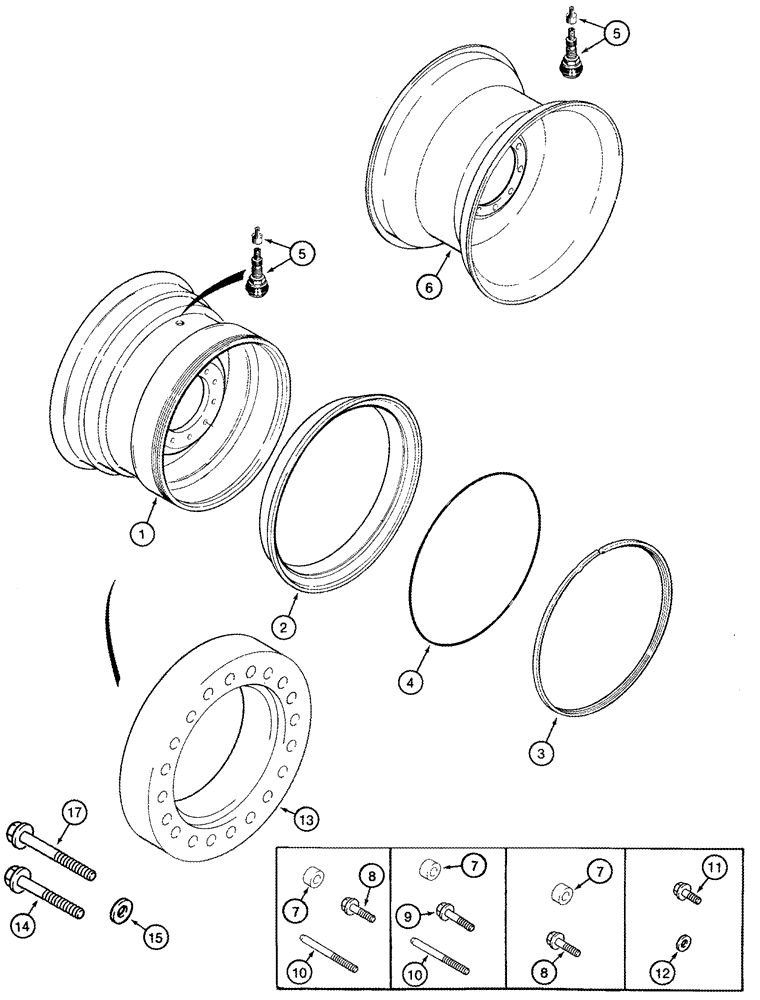 5
5
6
1
2
4
3
13
17
14
15
7
8
10
7
9
10
7
8
11
12