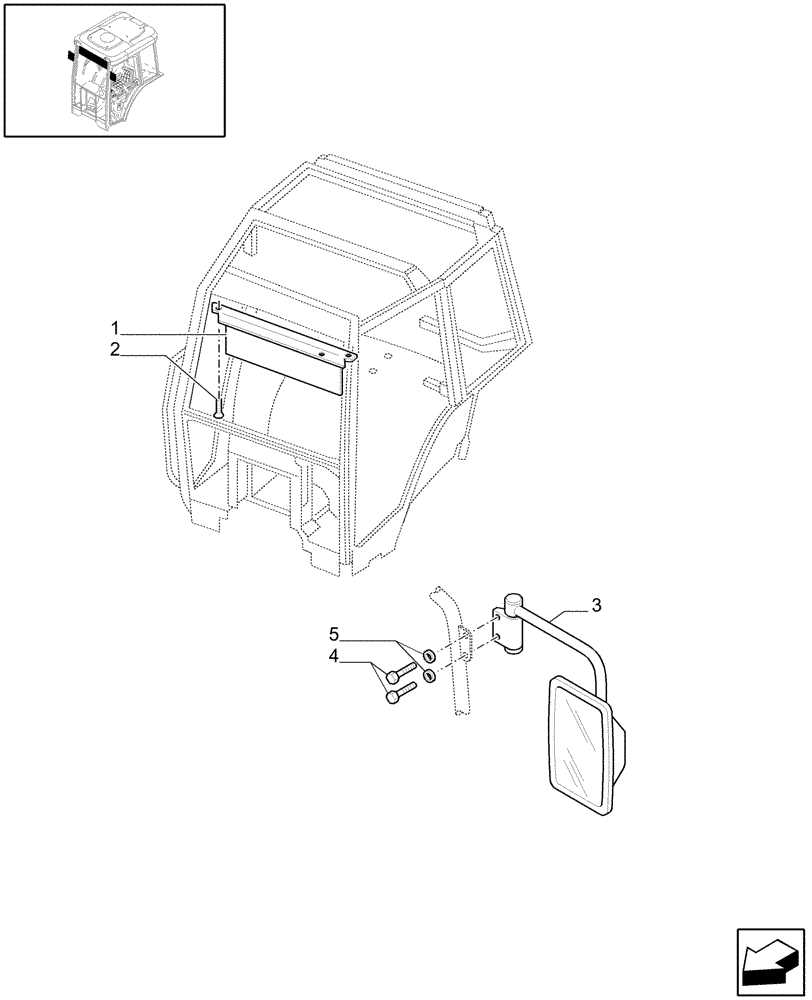 1
2
3
5
4