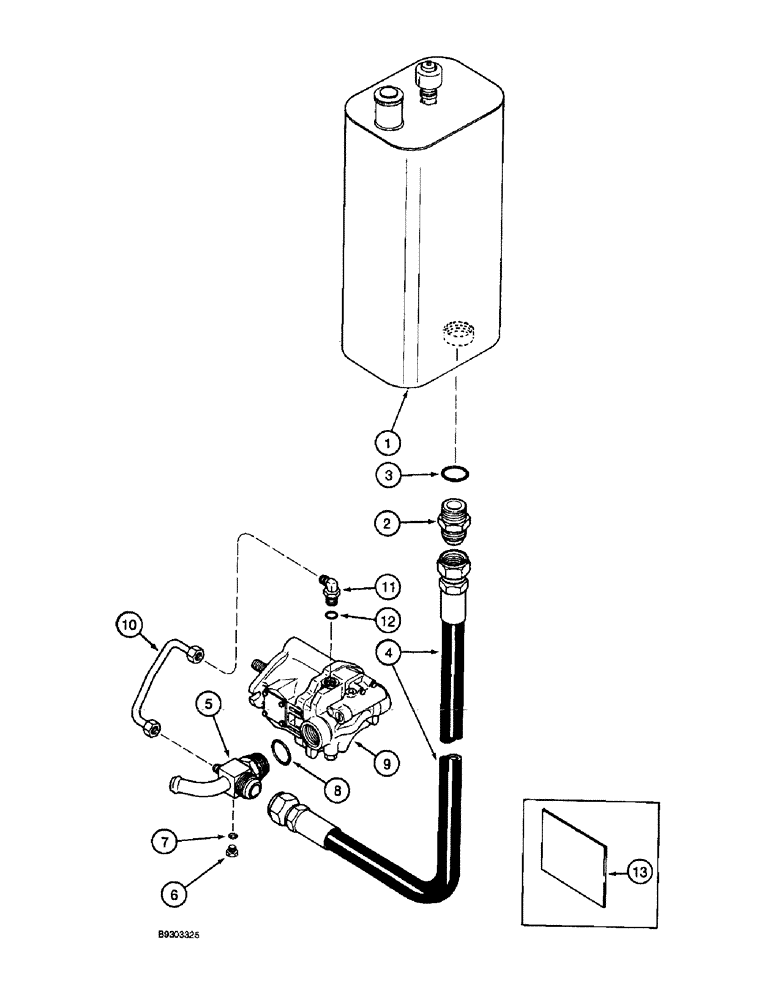 1
3
2
11
12
10
4
5
9
8
7
6
13
B9303325