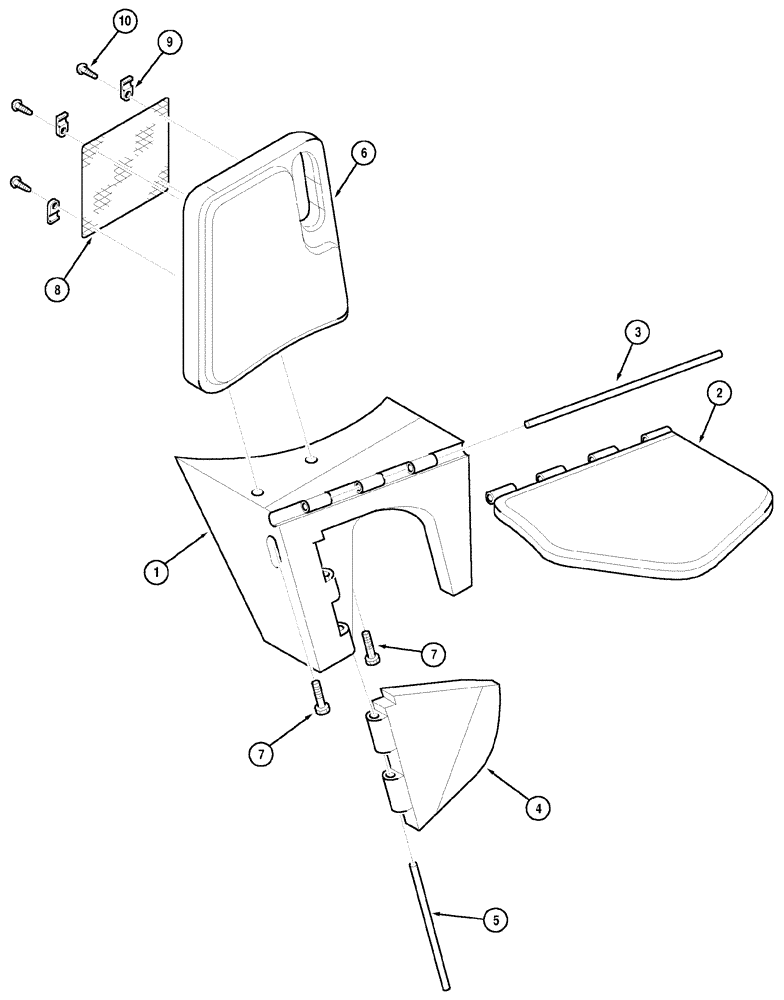 10
9
6
8
3
2
1
7
7
4
5