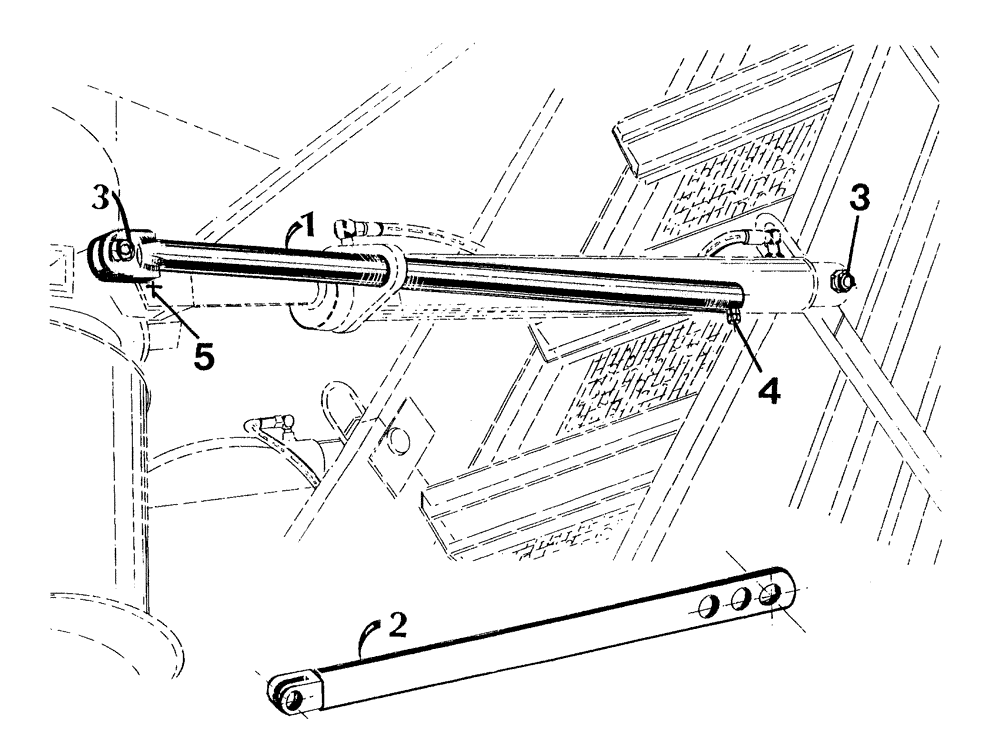 3
1
3
5
4
2