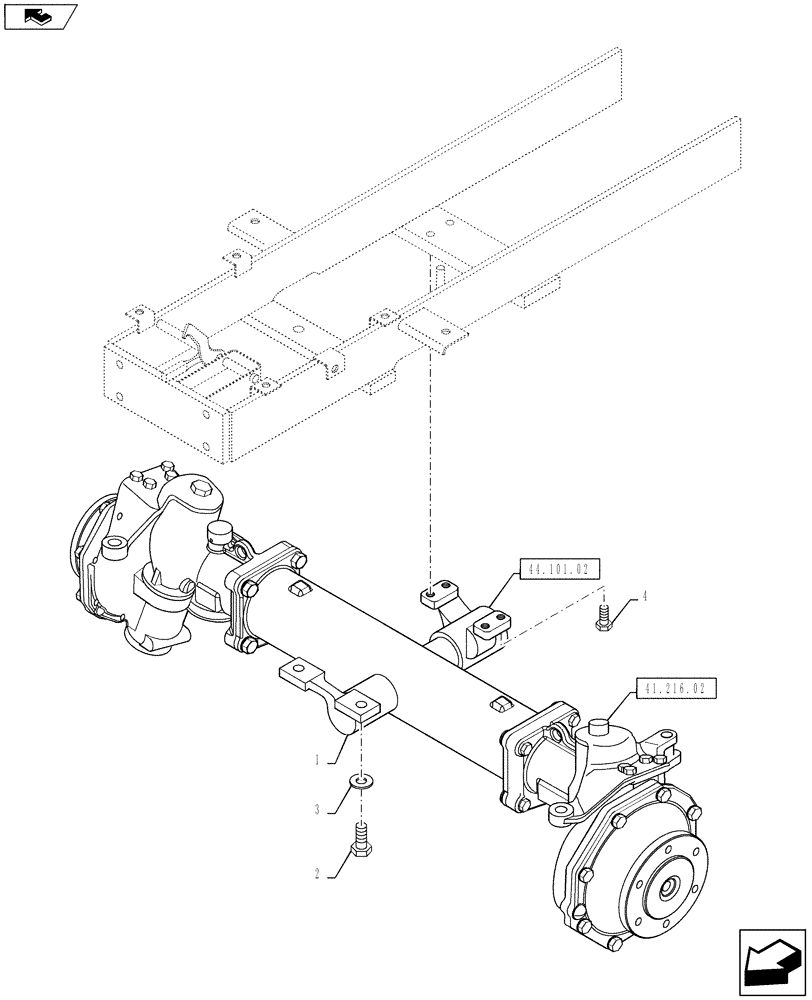 44.101.02

4

41.216.02

1

3

2