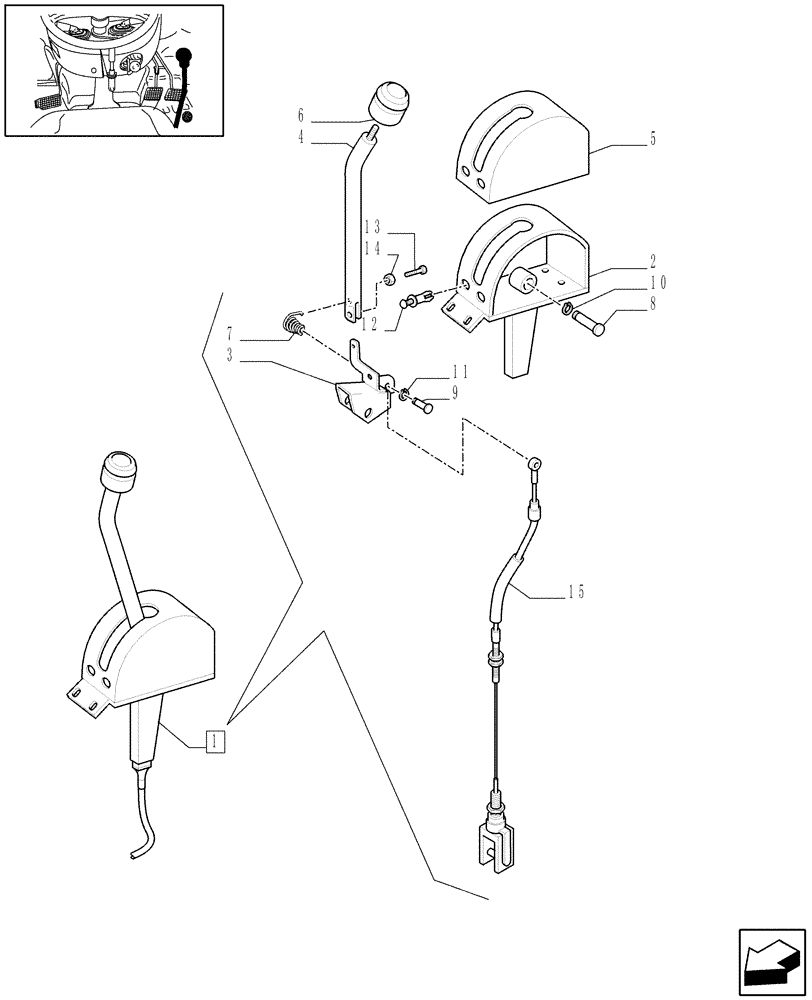 6
4
5
13
14
2
10
8
12
7
3
11
9
15
1