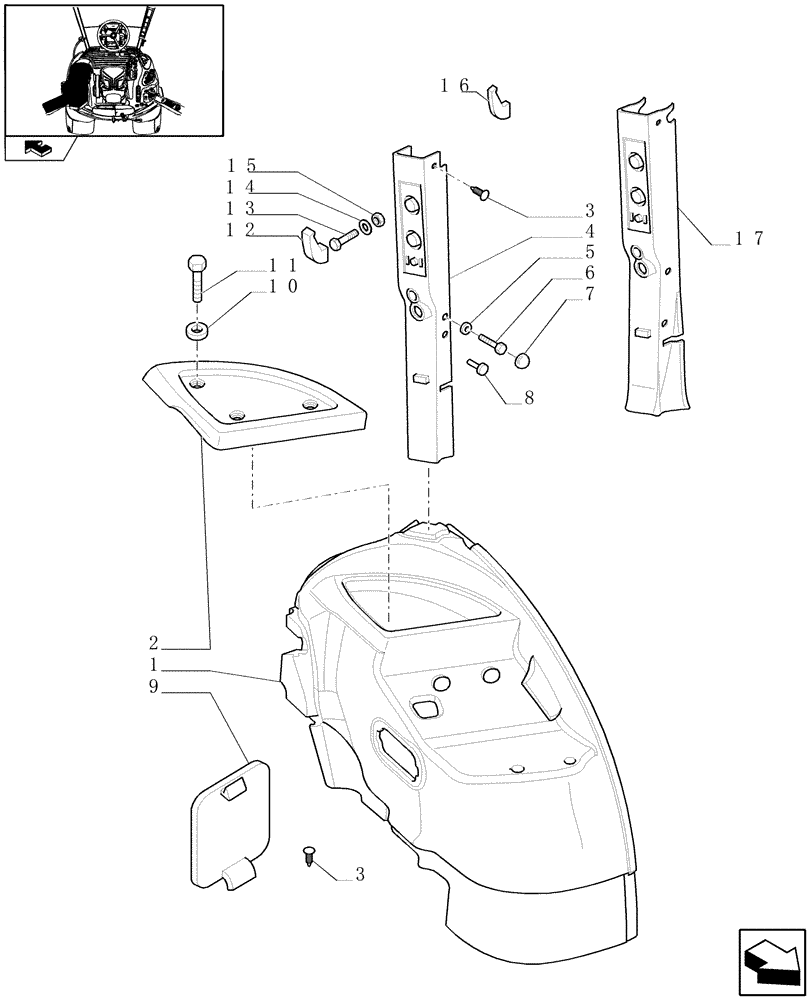 16
15
14
13
12
11
10
3
4
5
6
7
8
17
2
1
9
3