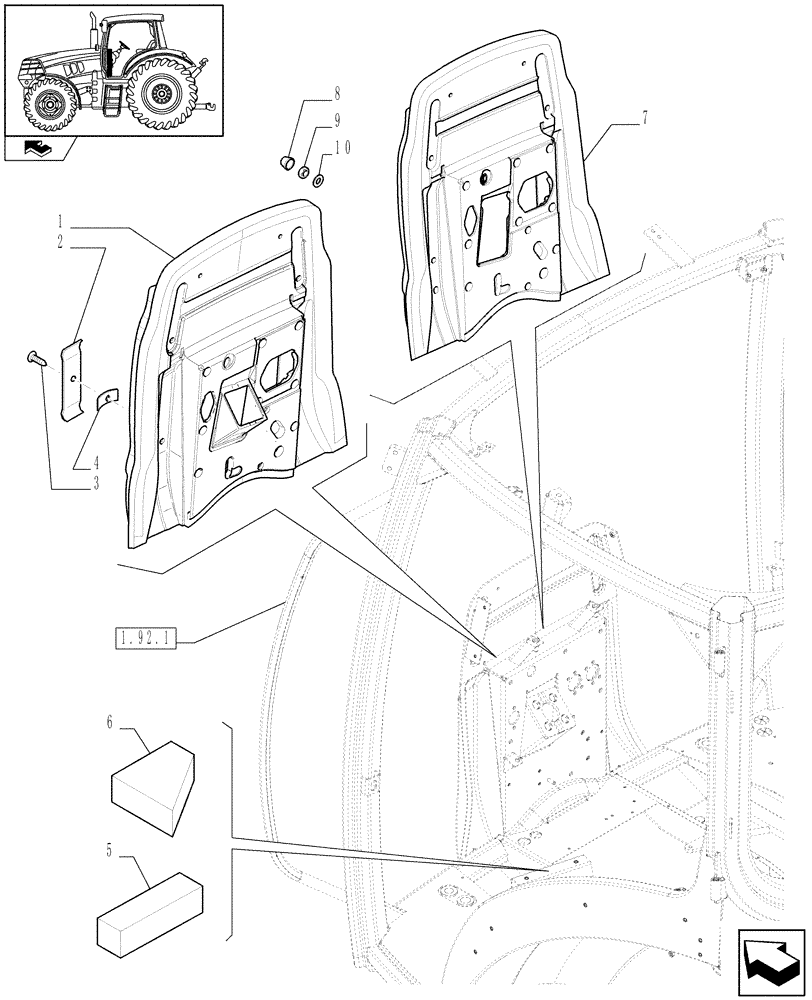 8
9
10
7
1
2
4
3
1.92.1
6
5