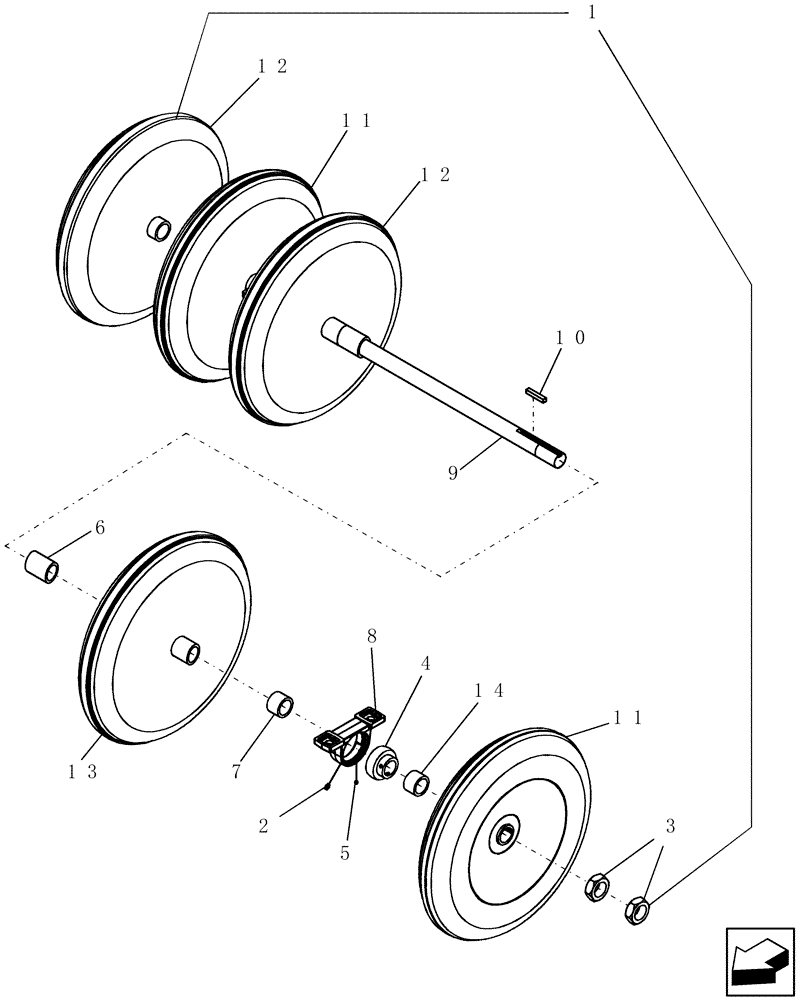 1
12
11
12
10
9
6
8
4
14
11
13
7
2
5
3