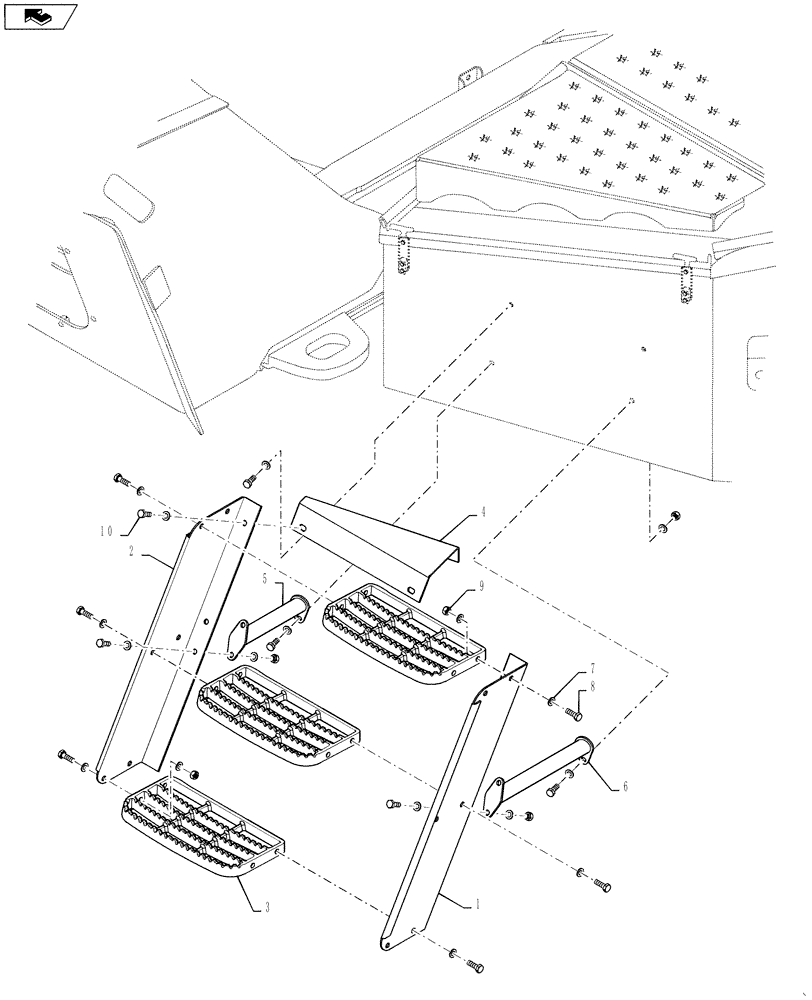 10
2
4
5
9
7
8
6
3
1