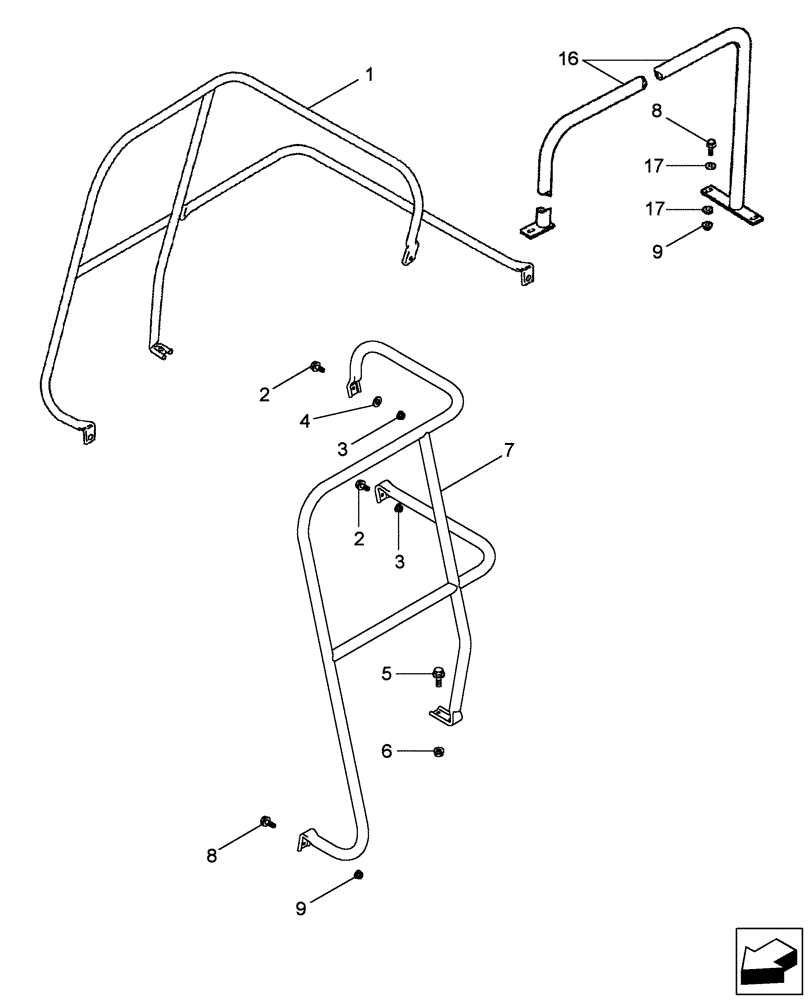 1
16
8
17
17
9
2
4
3
7
2
3
5
6
8
9