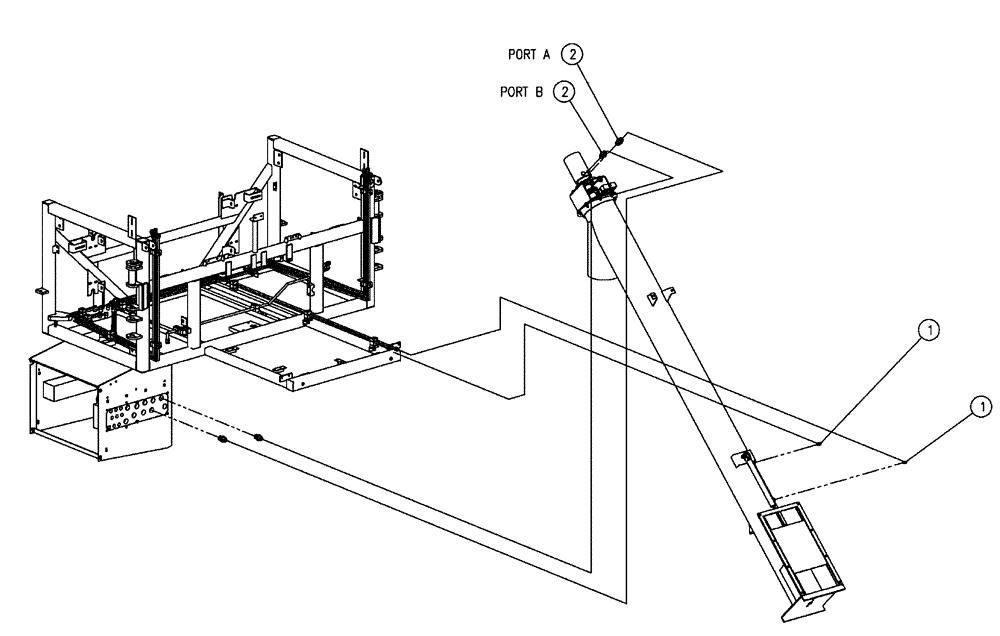 PORT A 2
PORT B 2
1
1