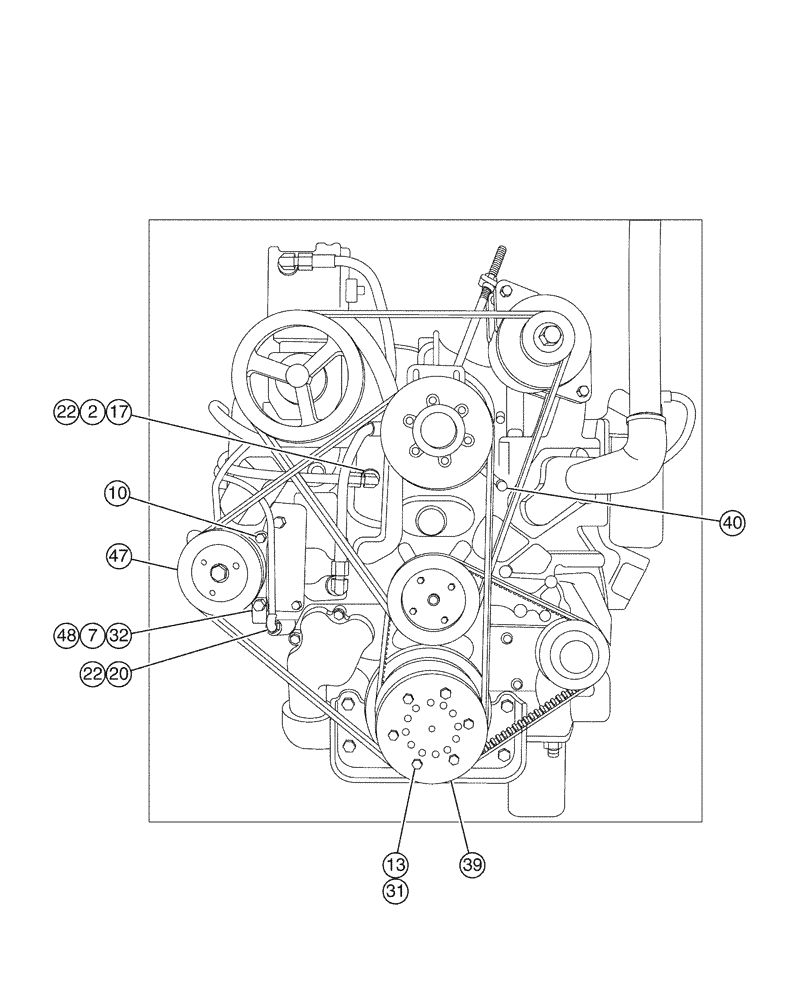 22 2 17
10
47
48 7 32
22 20
40
13
31
39