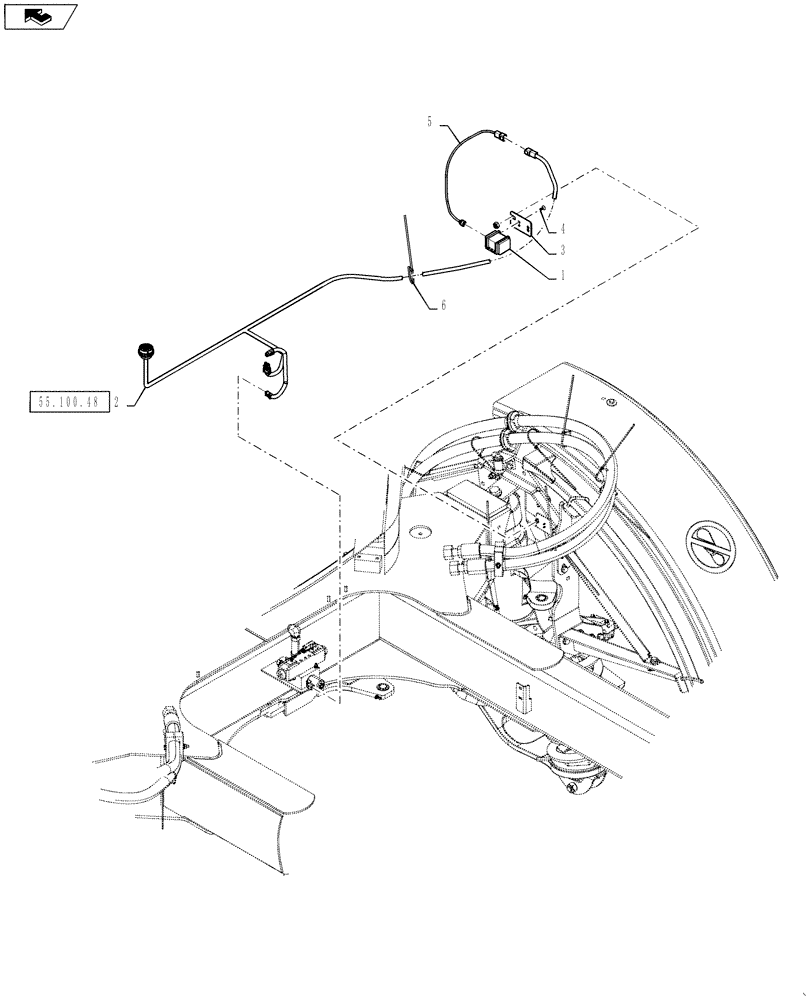 5
4
3
1
6
55.100.48
2