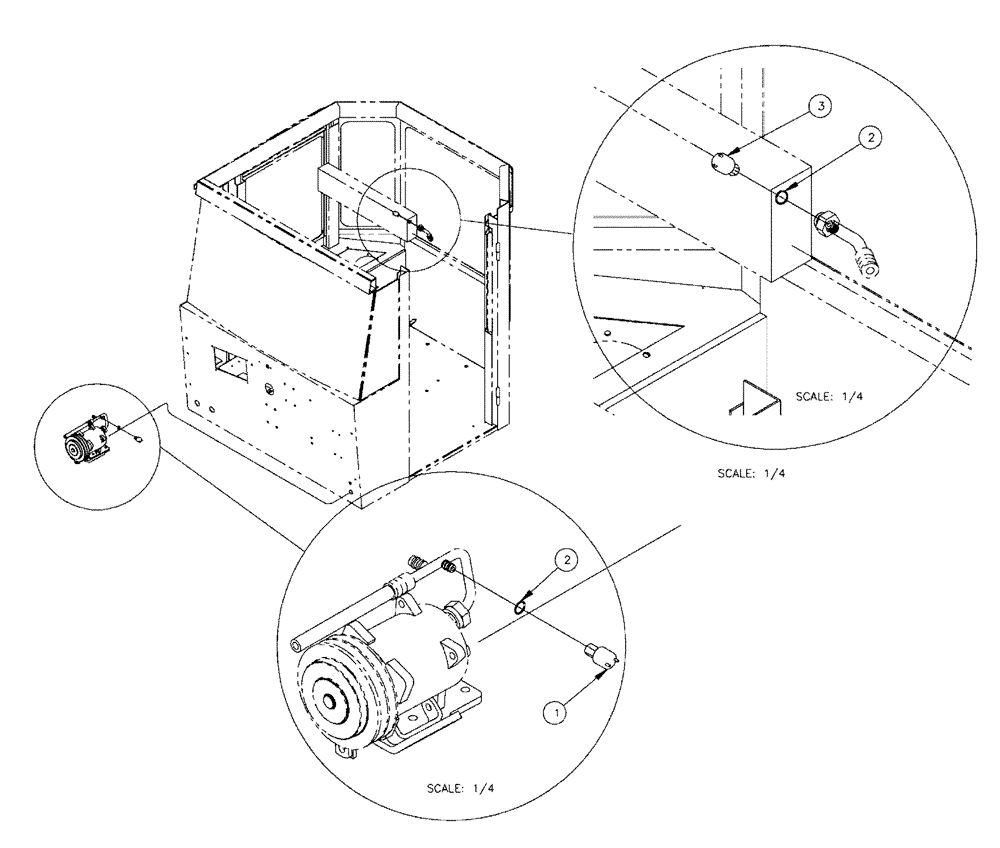 3

2

SCALE: 1/4

SCALE: 1/4

2

1

SCALE: 1/4