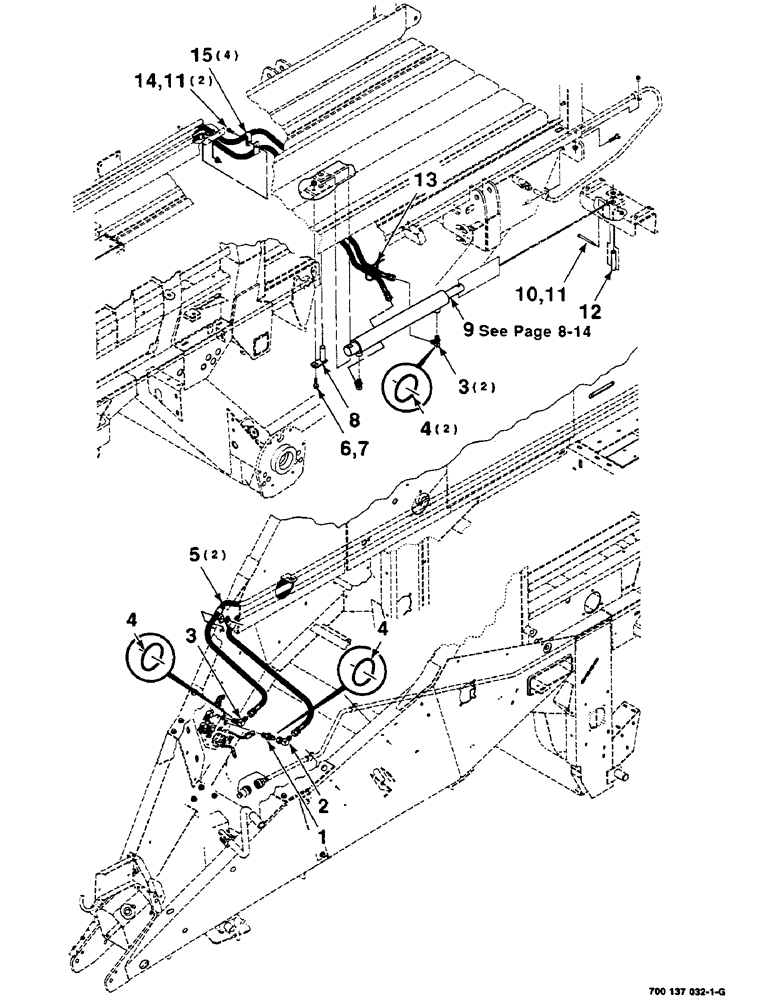 15(4)
14,11(2)
13
10,11
12
9 See Page 8-14
3(2)
4(2)
8
6,7
5(2)
4
3
4
2
1
700 137 032-1-G