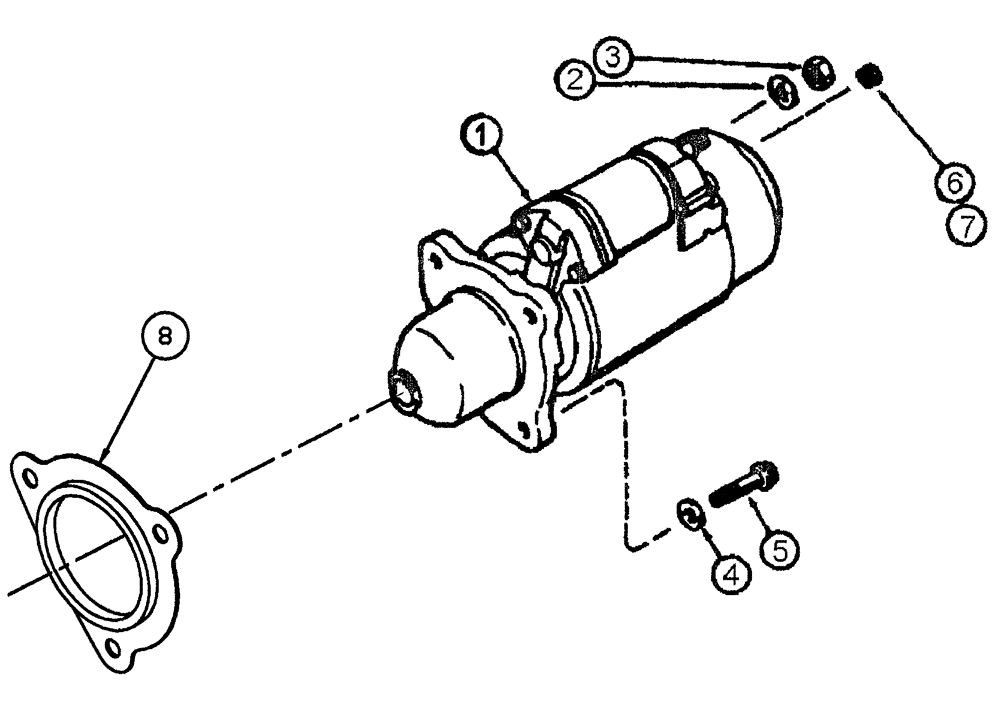 3
2
1
6
7
8
4
5