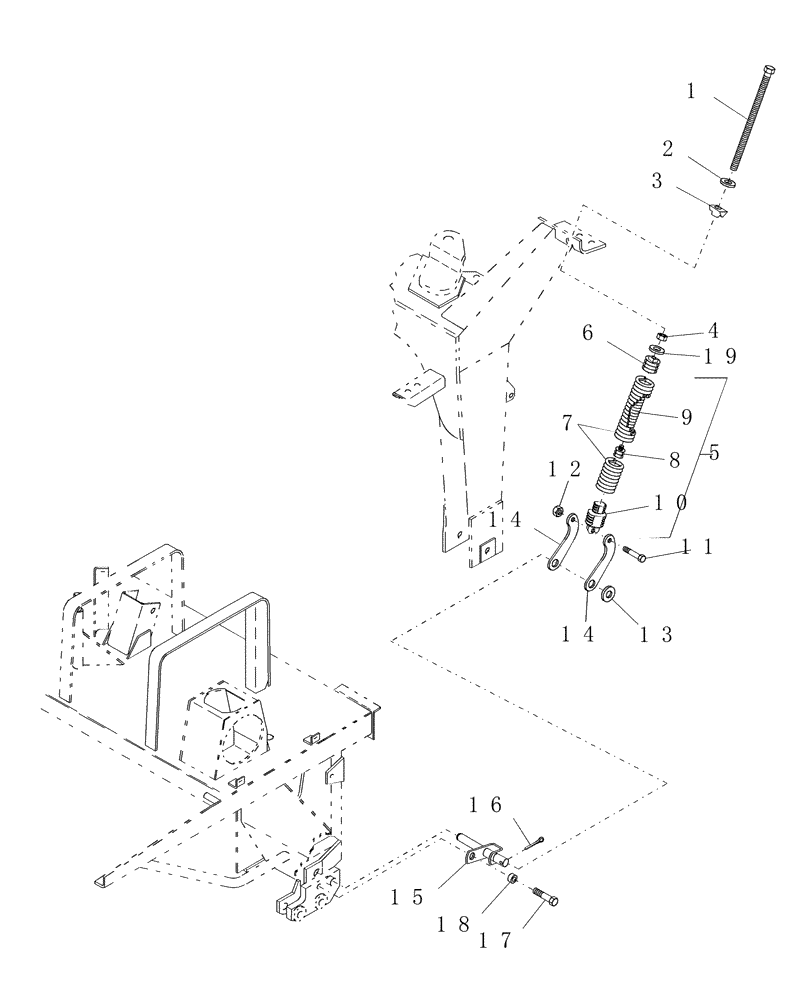 1
2
3
4
6
19
9
7
8
5
12
10
14
11
14
13
16
15
18
17