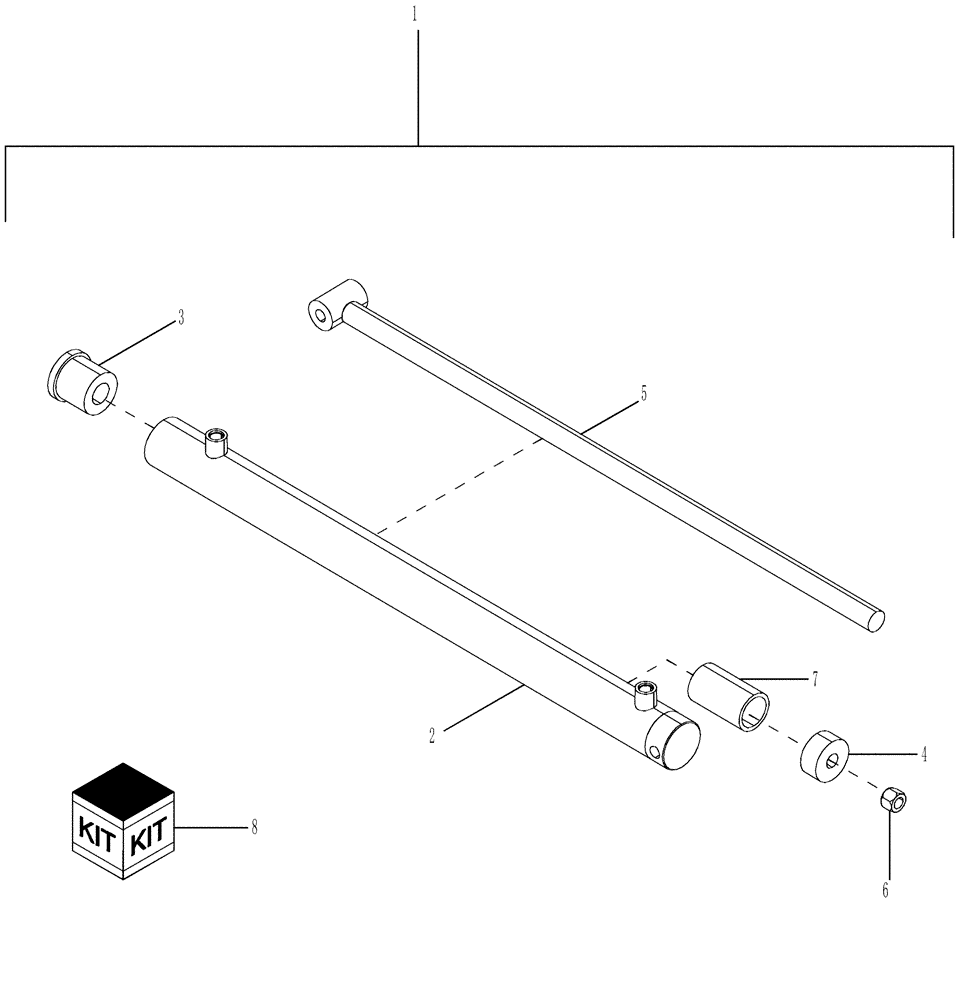 1

3

5

7

2

4

KIT KIT

8

6