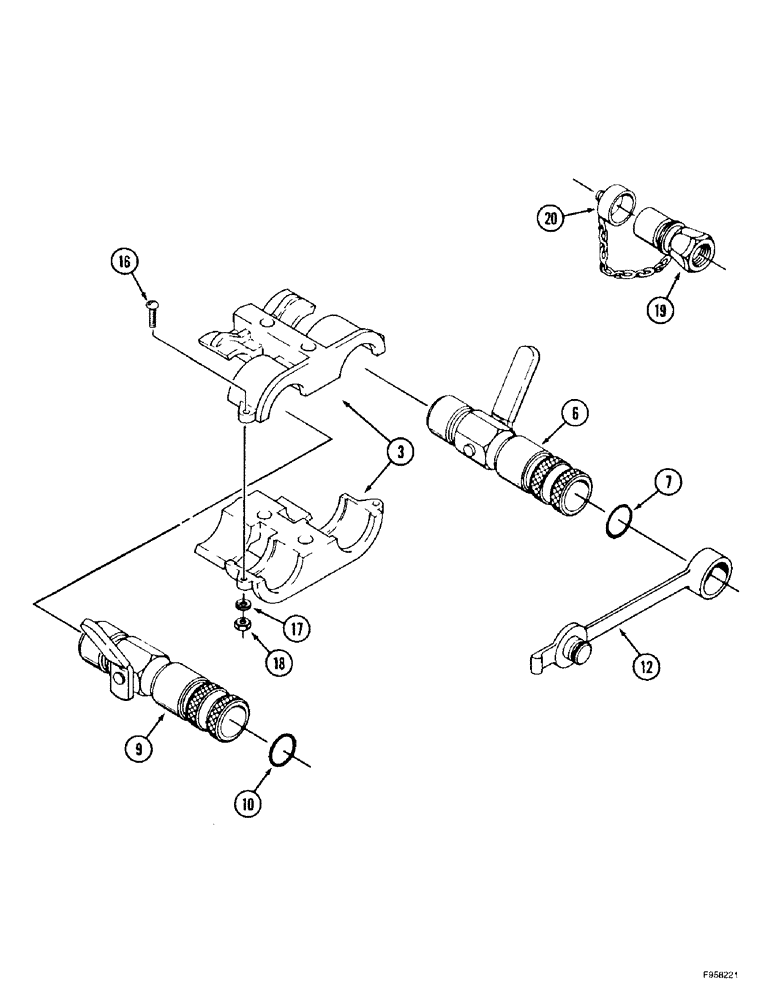 20
19
16
6
3
7
17
18
12
9
10
F958221