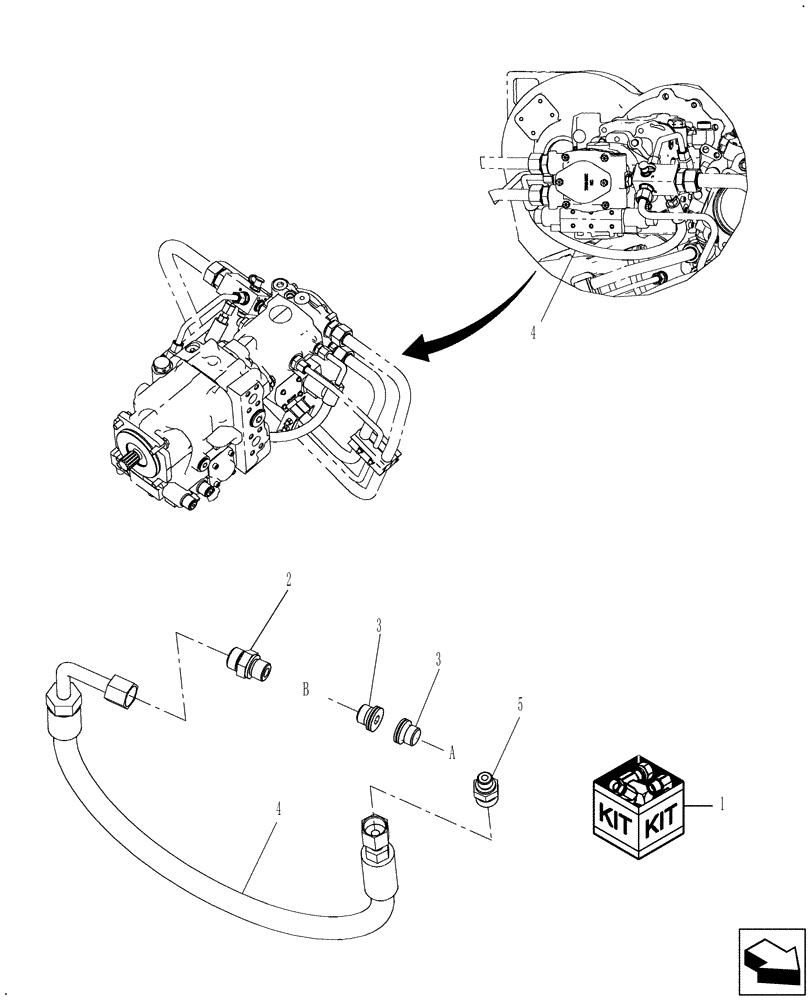 4
2
3
3
B
A
5
4
KIT KIT
1