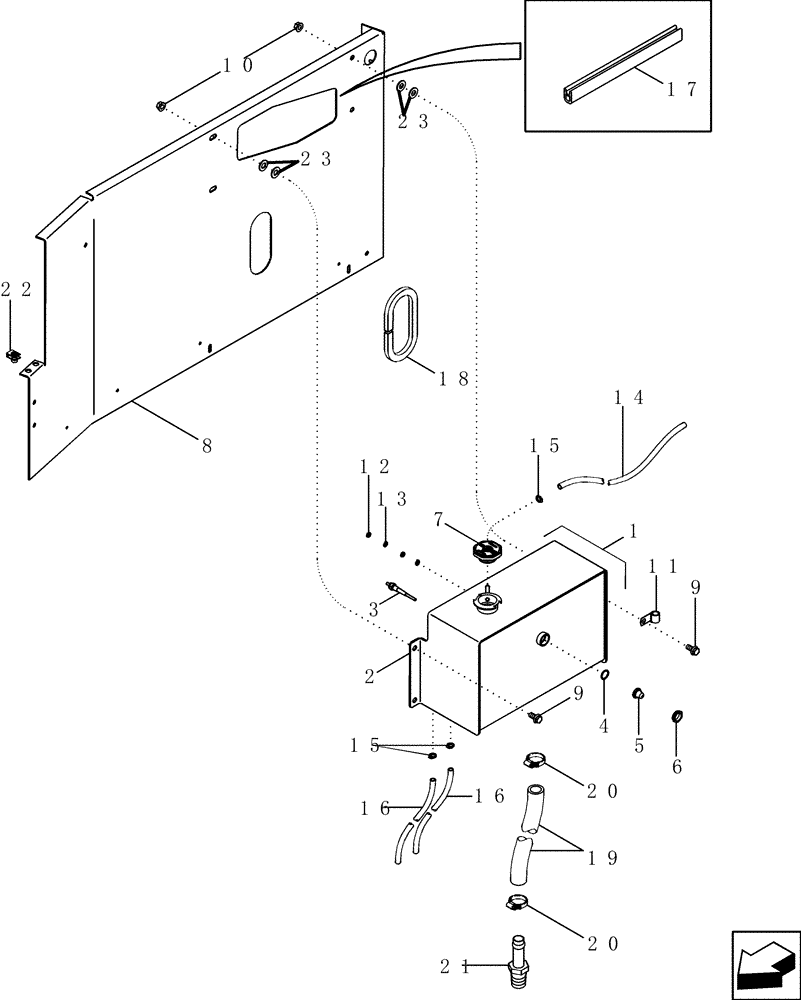 10
17
23
23
22
18
8
14
15
12
13
7
1
11
9
3
2
9
4
5
6
15
20
16
16
19
20
21