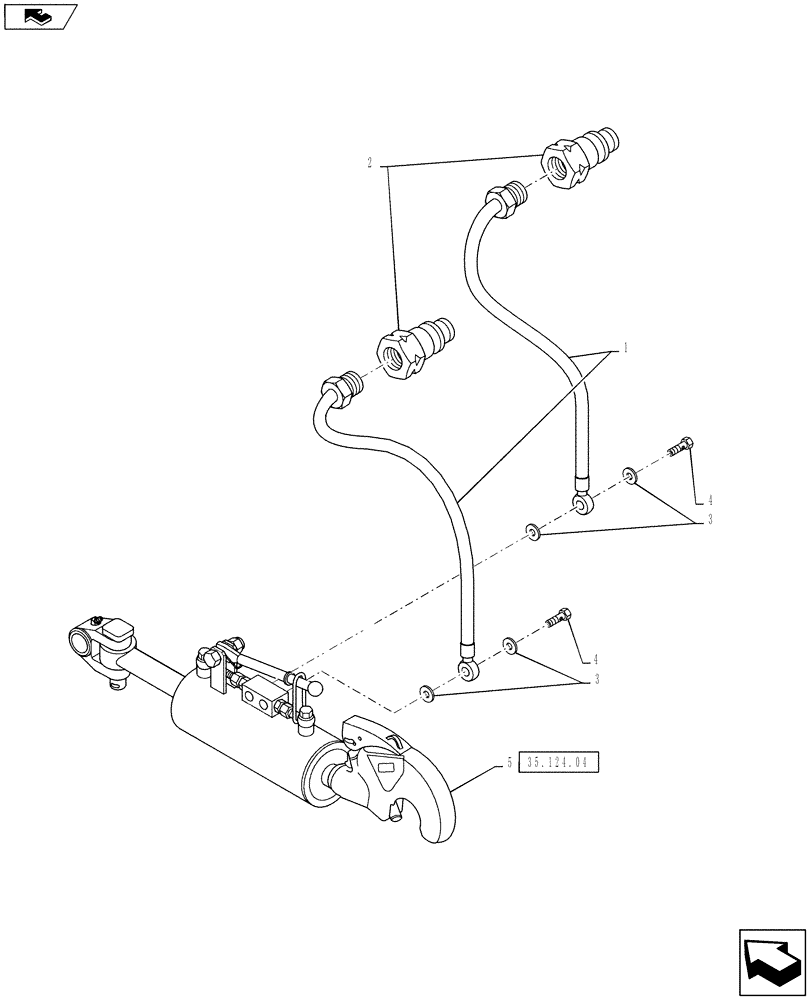 2
1
4
3
4
3
5 35.124.04