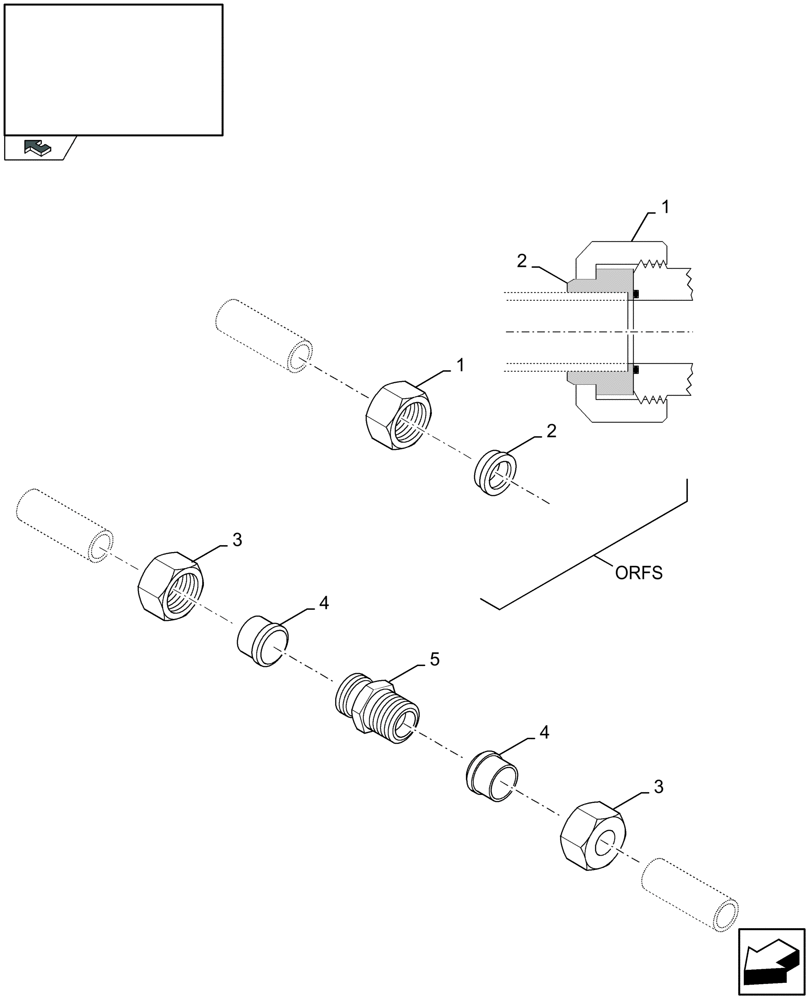 1
2
1
2
ORFS
3
4
5
4
3