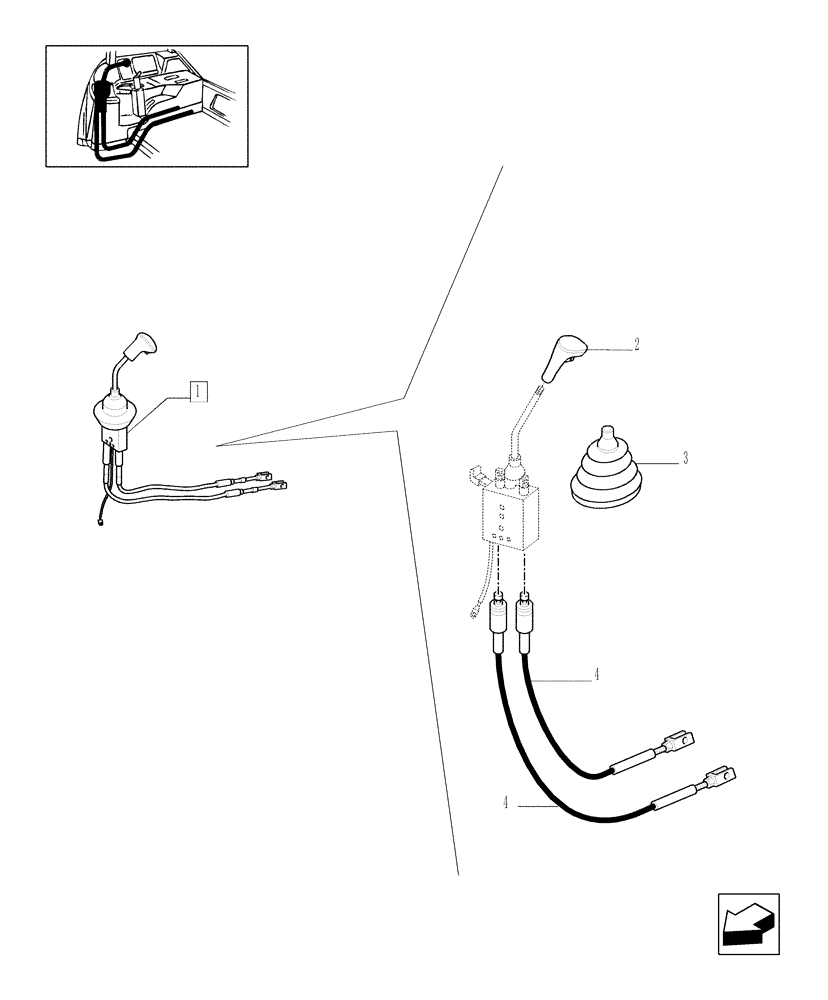 1
2
3
4
4