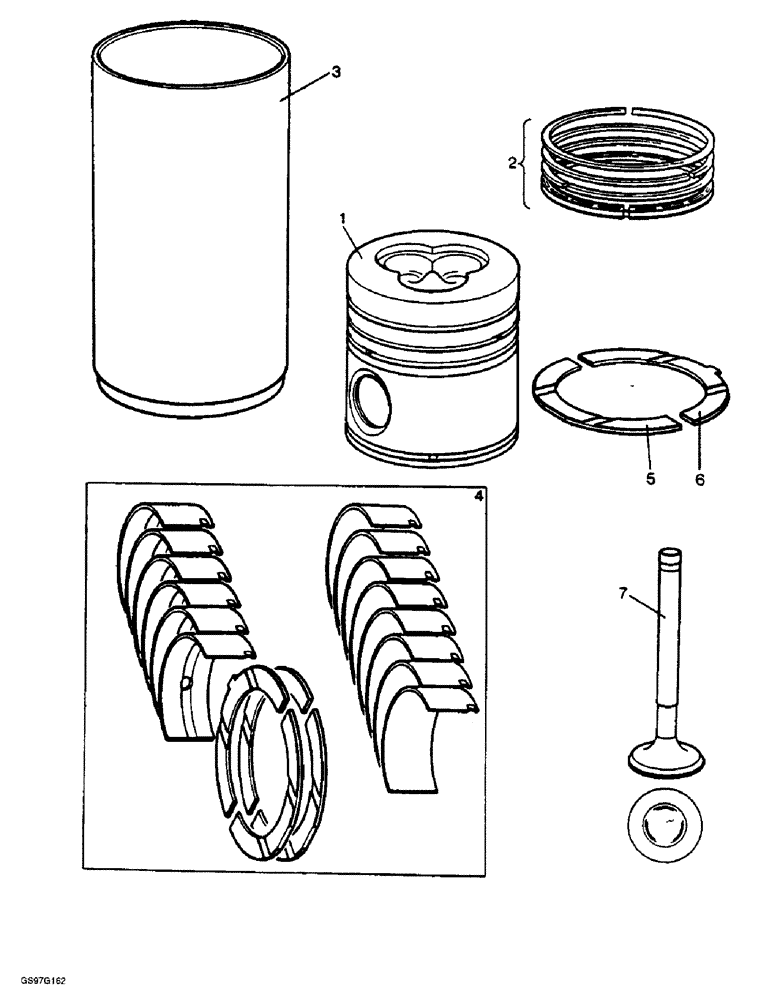 3
2
1
5
6
4
7
GS97G162