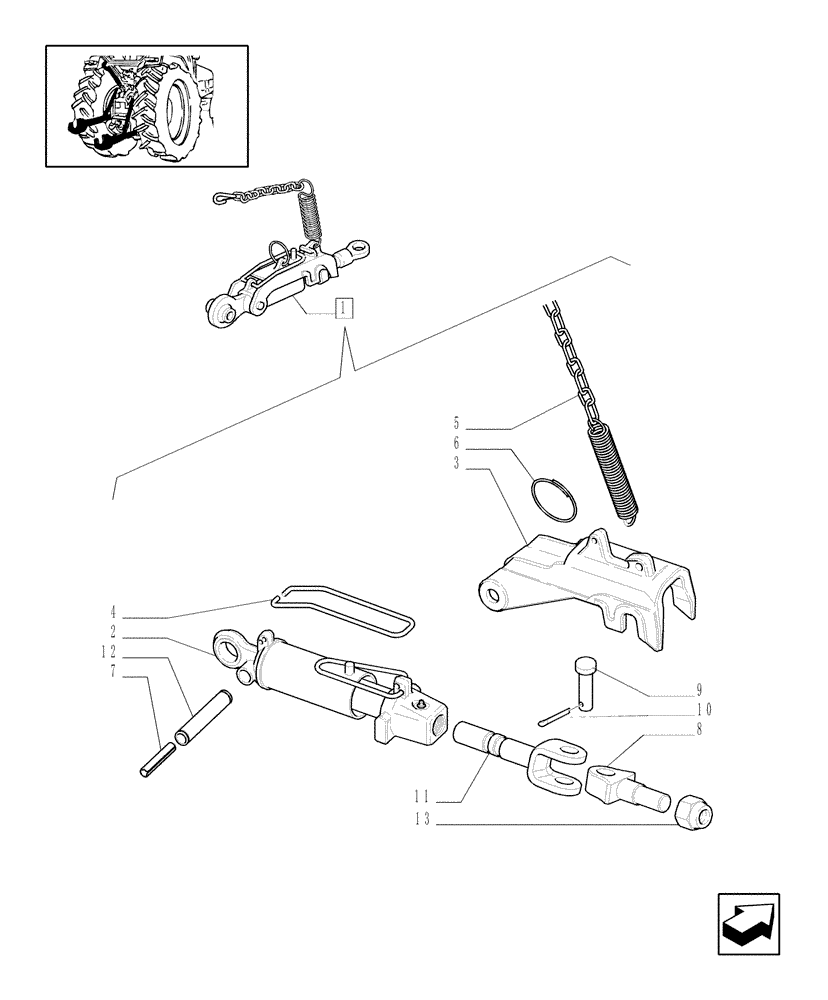 1
5
6
3
4
2
12
7
9
10
8
11
13