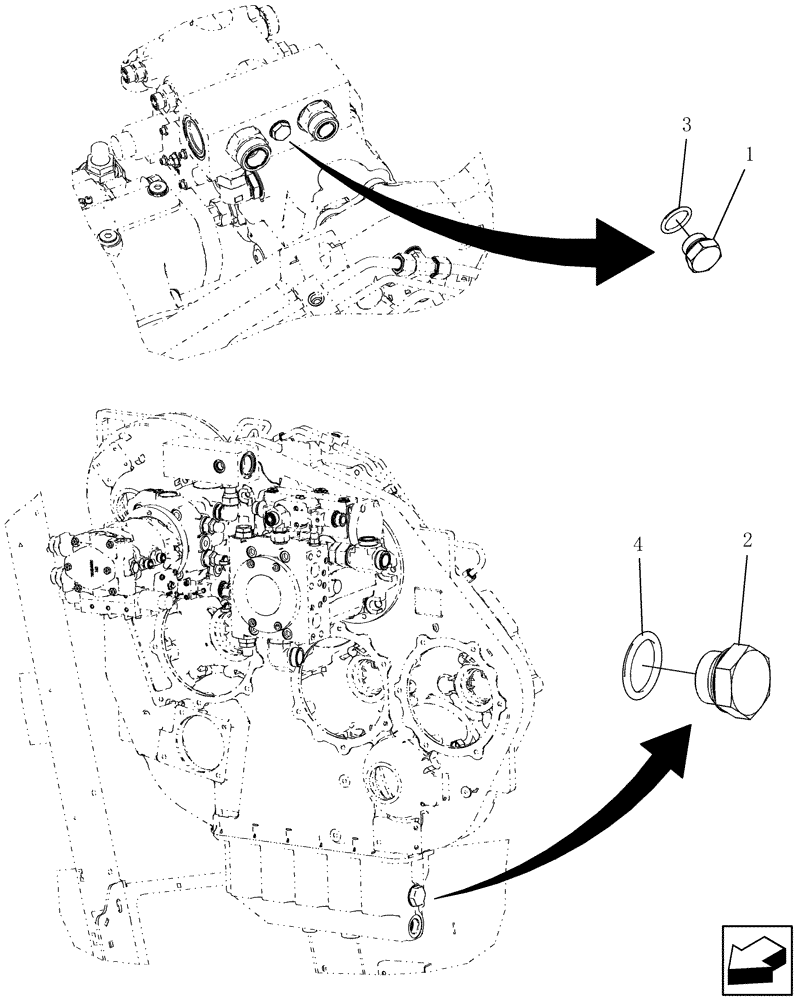 3
1
4
2