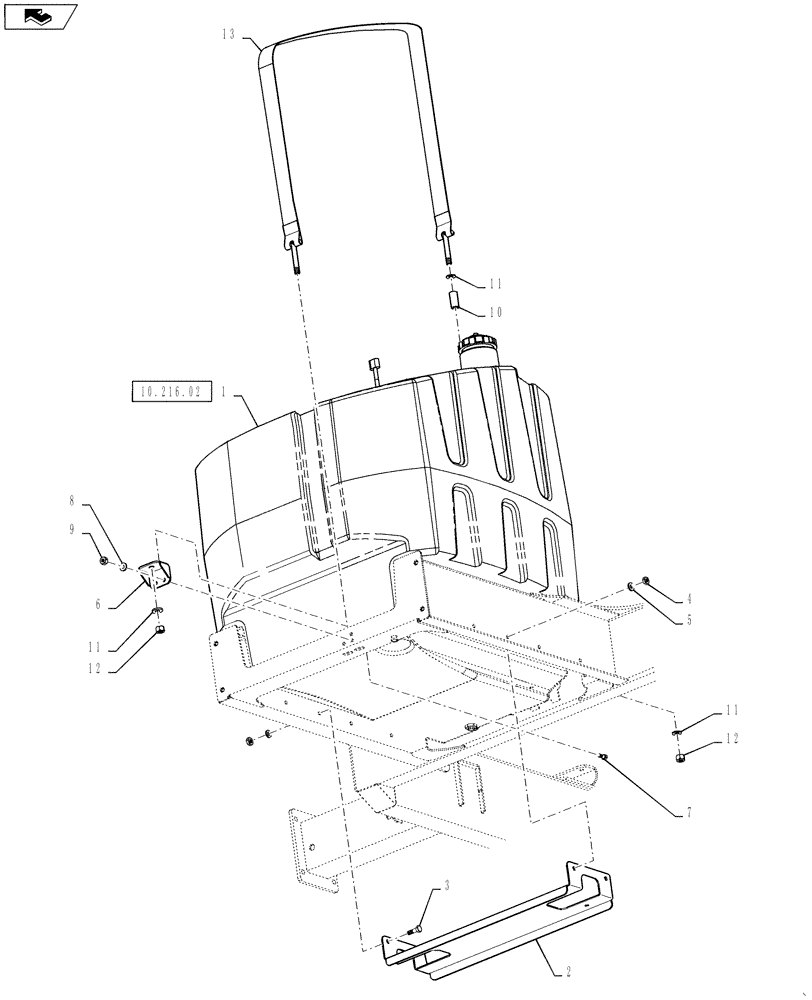 13
11
10
10.216.02
1
8
9
6
11
12
4
5
11
12
7
3
2