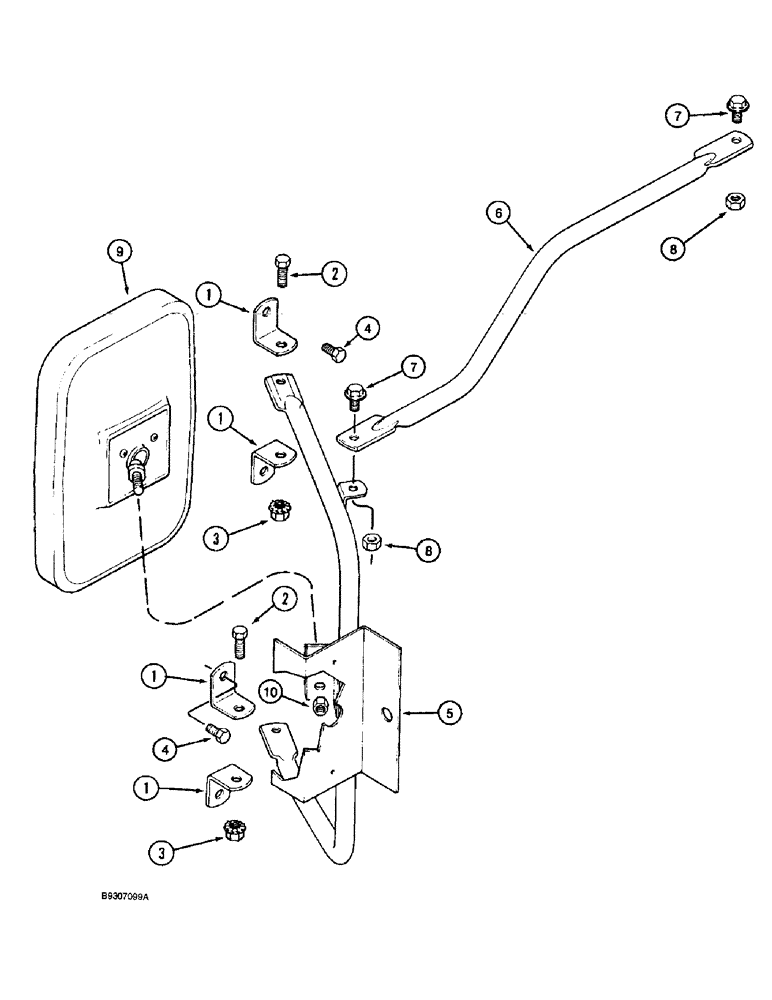 7
6
8
9
2
1
4
7
1
3
8
2
1
10
5
4
1
3
B9307099A