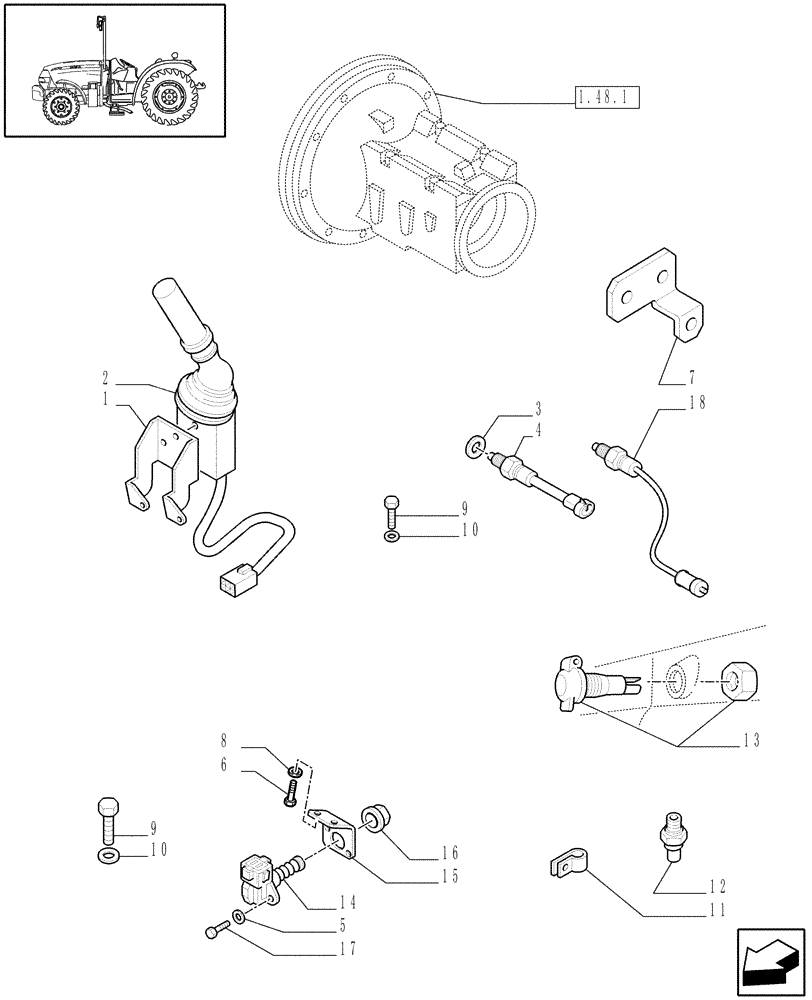 1.48.1

7

18

2

1

3

4

9

10

13

8

6

9

10

16

15

14

5

17

12

11