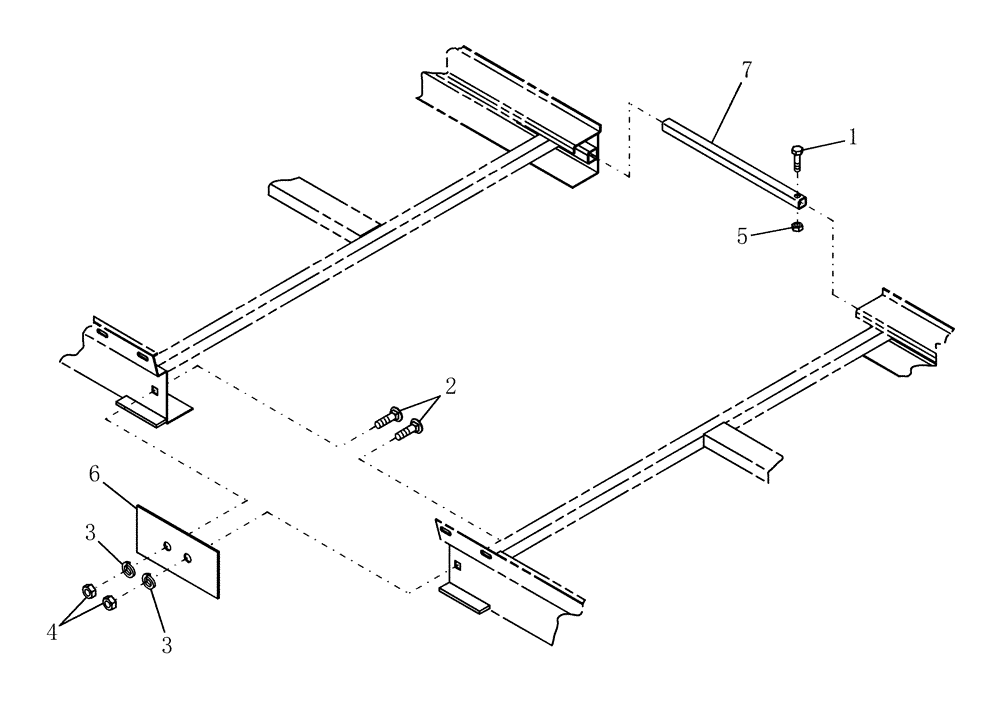 7
1
5
2
6
3
4
3