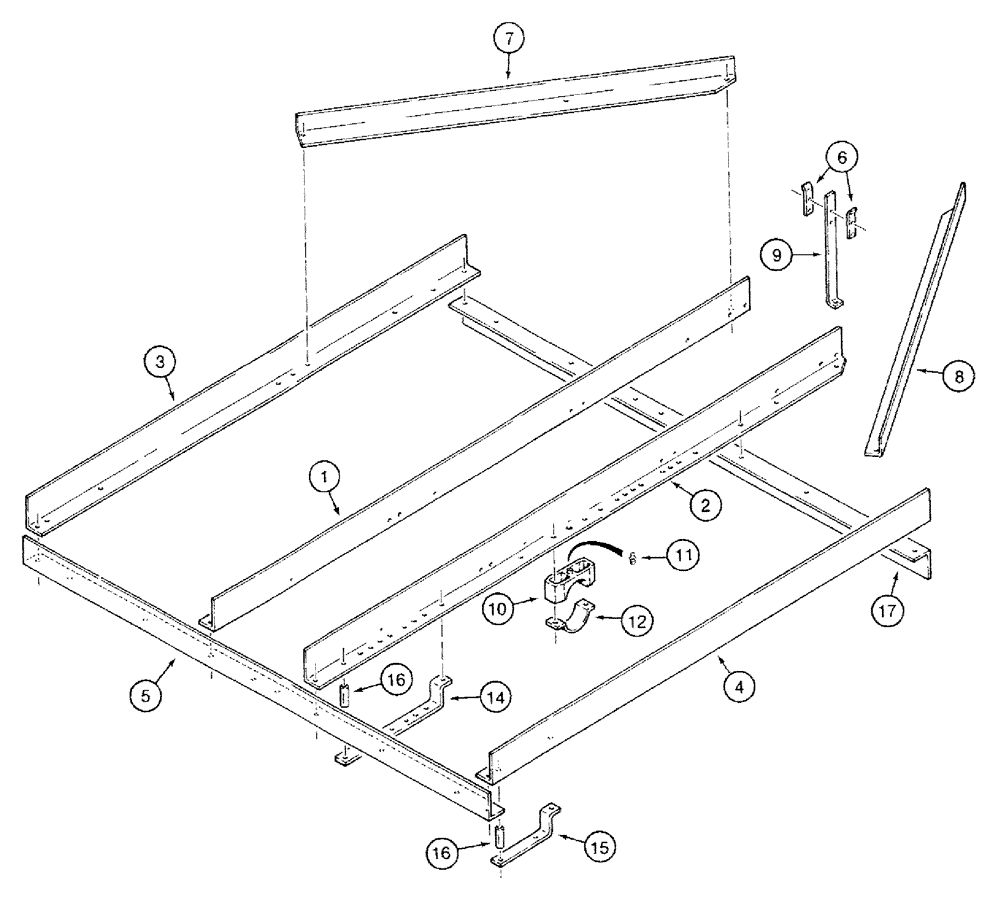 7
6
9
8
3
1
2
11
10
12
17
5
16
14
4
16
15