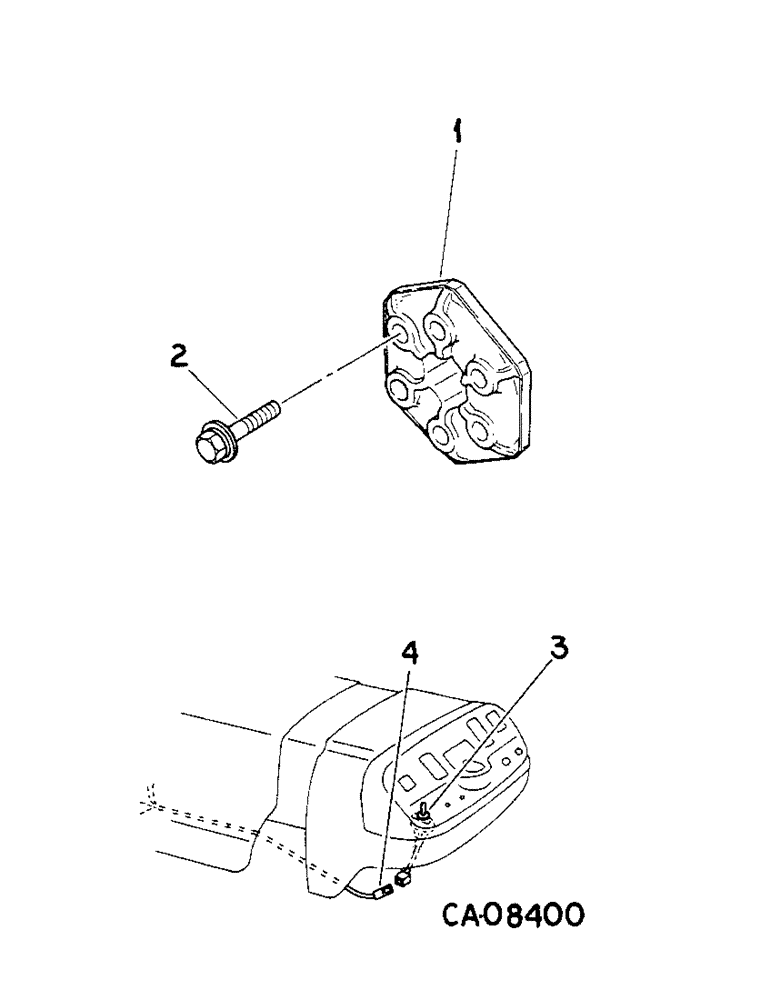 1
2
4
3
CA-08400