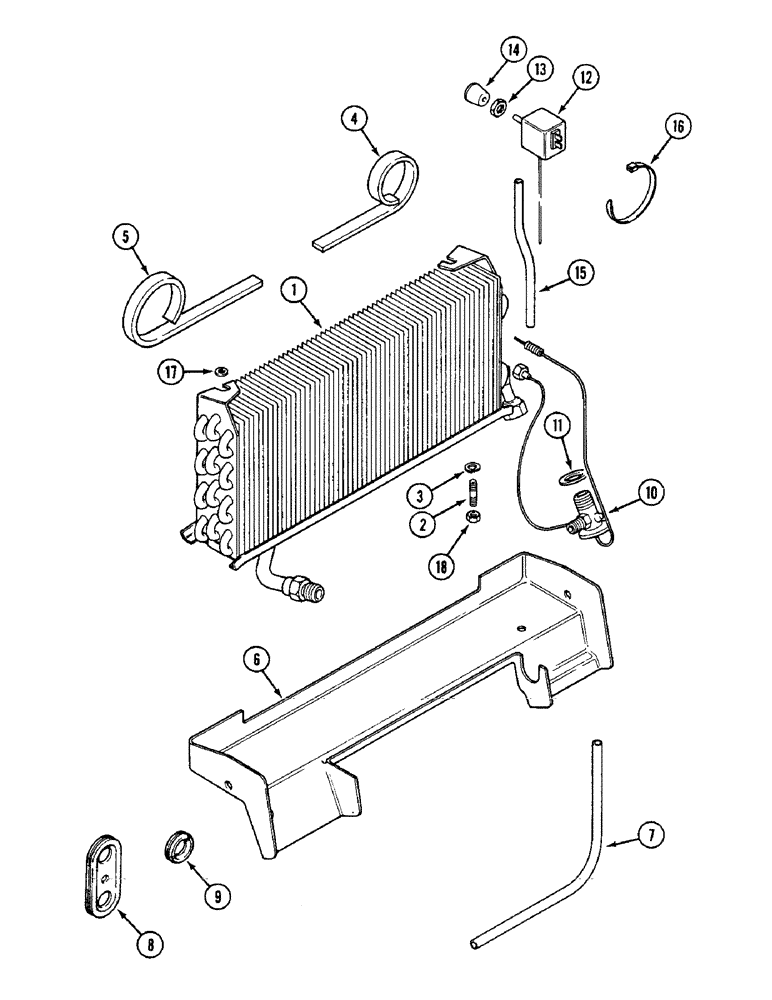 14
13
12
4
16
5
1
15
17
11
3
2
10
18
6
7
9
8