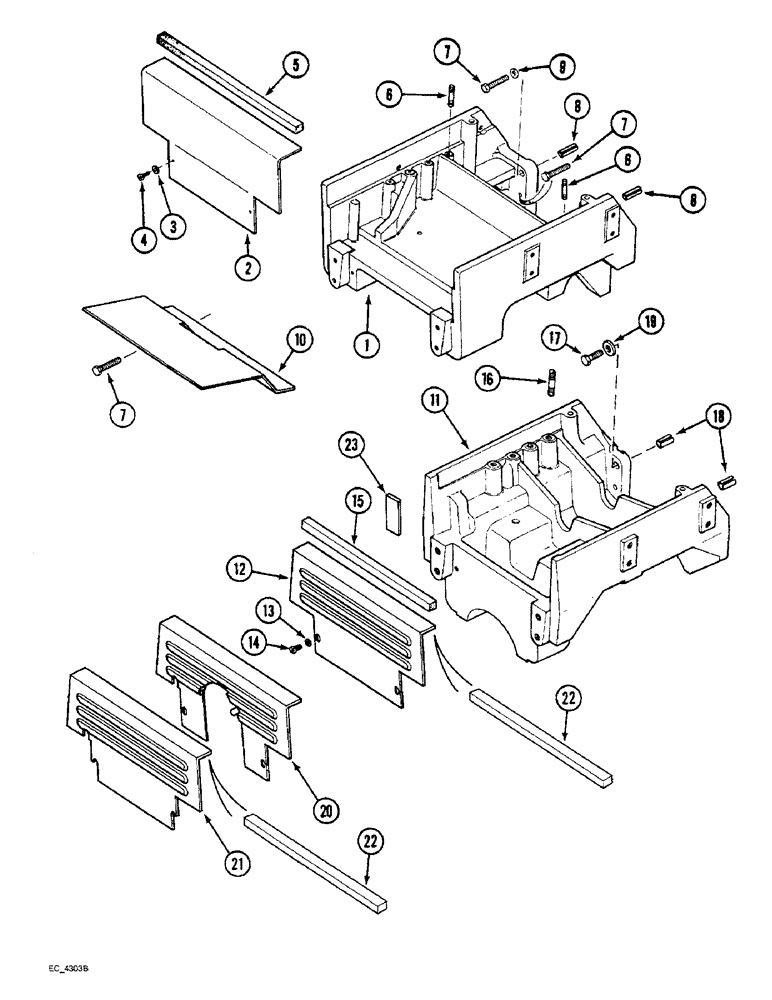 5
7
9
6
8
7
6
8
4
3
2
1
10
7
17
19
16
11
18
23
15
12
13
14
22
20
21
22
EC_4303B