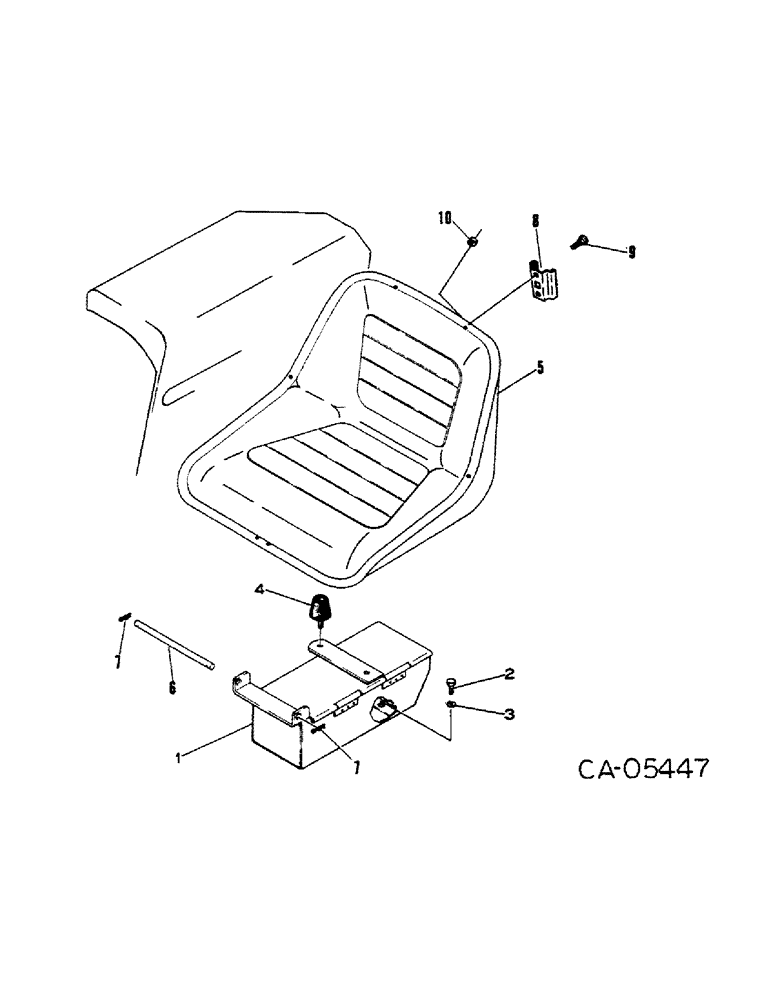 10
8
9
5
4
7
6
2
3
1
7
CA-05447