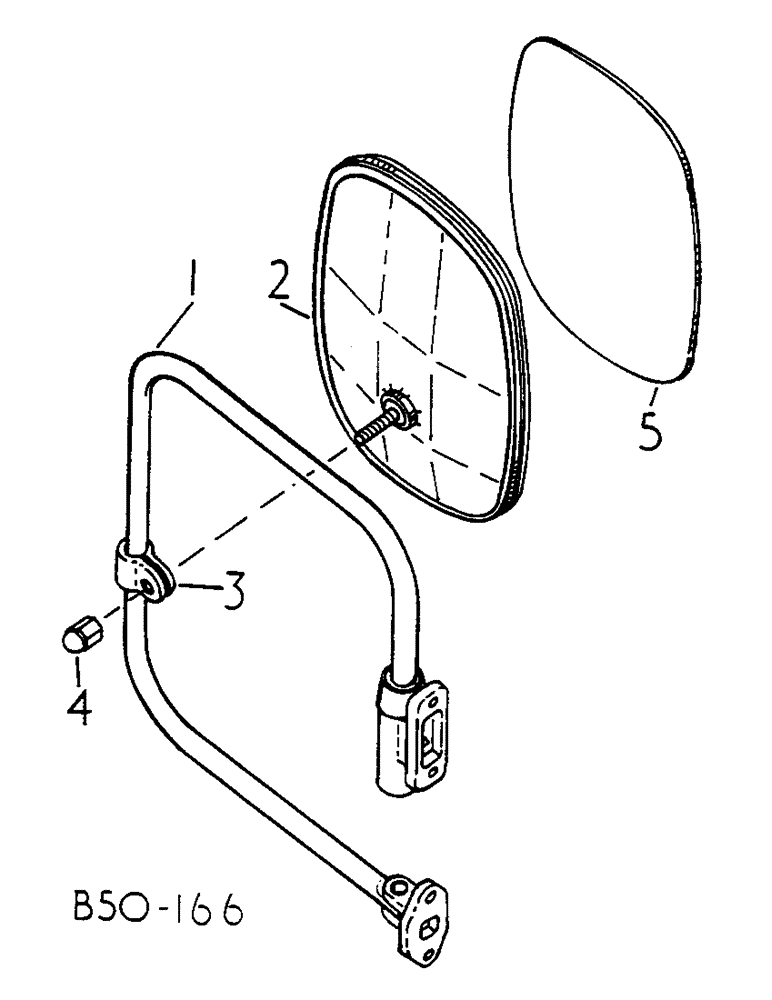 1
2
5
3
4
B50-166