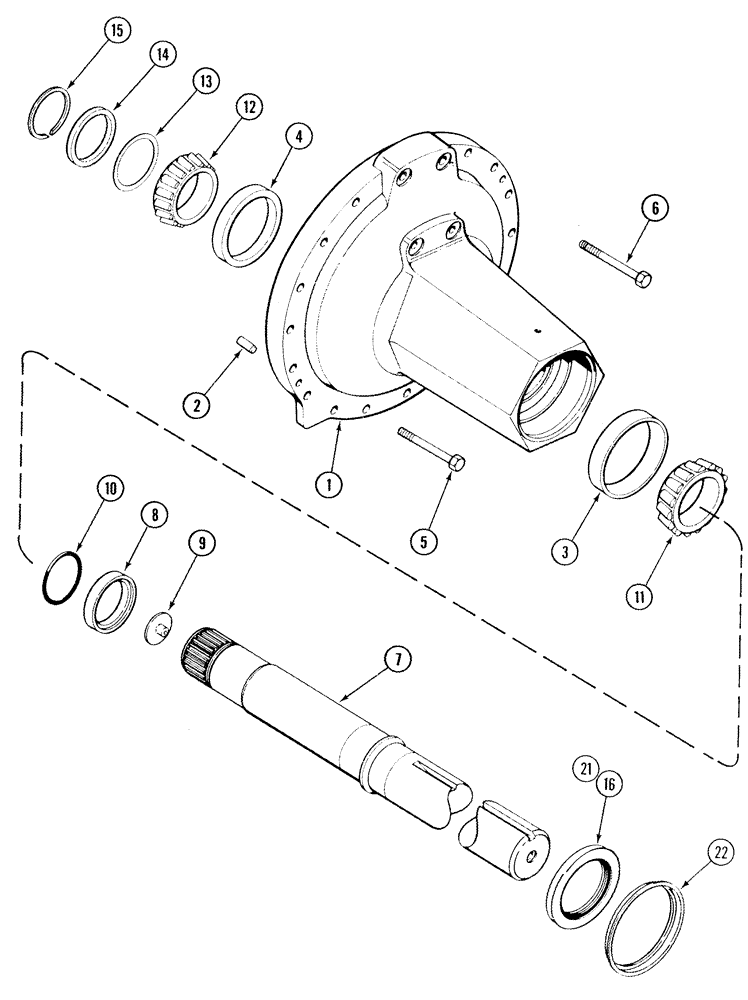 15
14
13
12
4
6
2
1
5
3
11
10
8
9
7
21
16
22