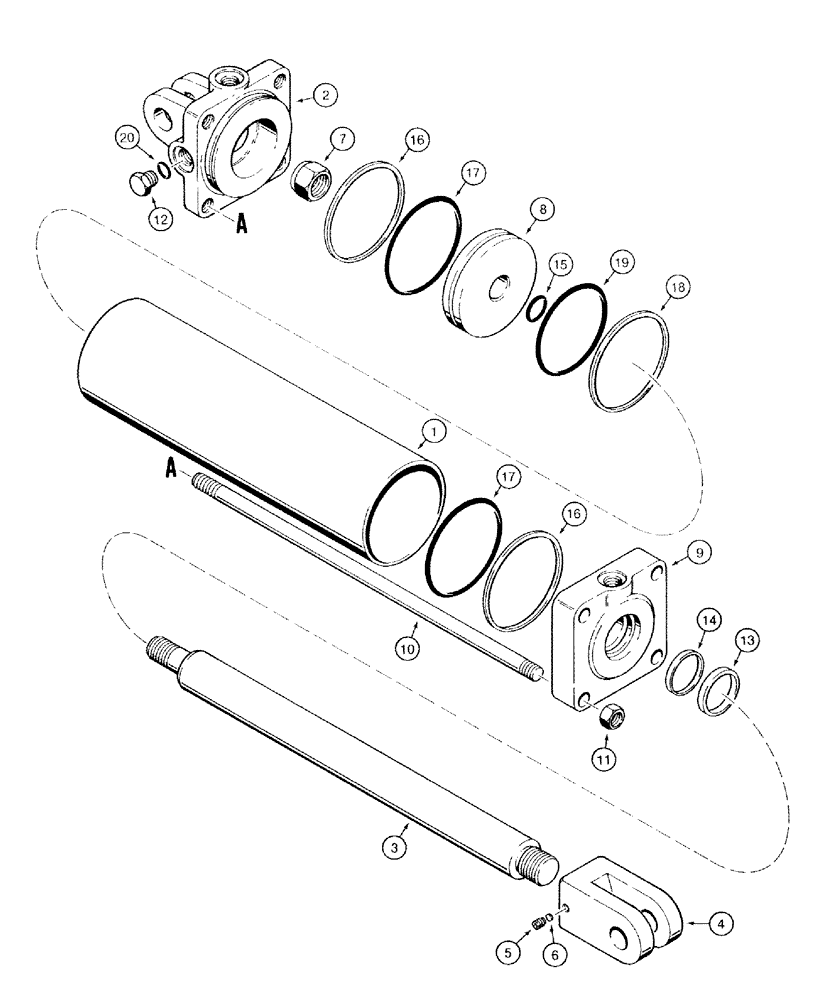 2
20
7
16
17
12
A
8
15
19
18
1
A
17
16
9
10
14
13
11
3
4
5
6