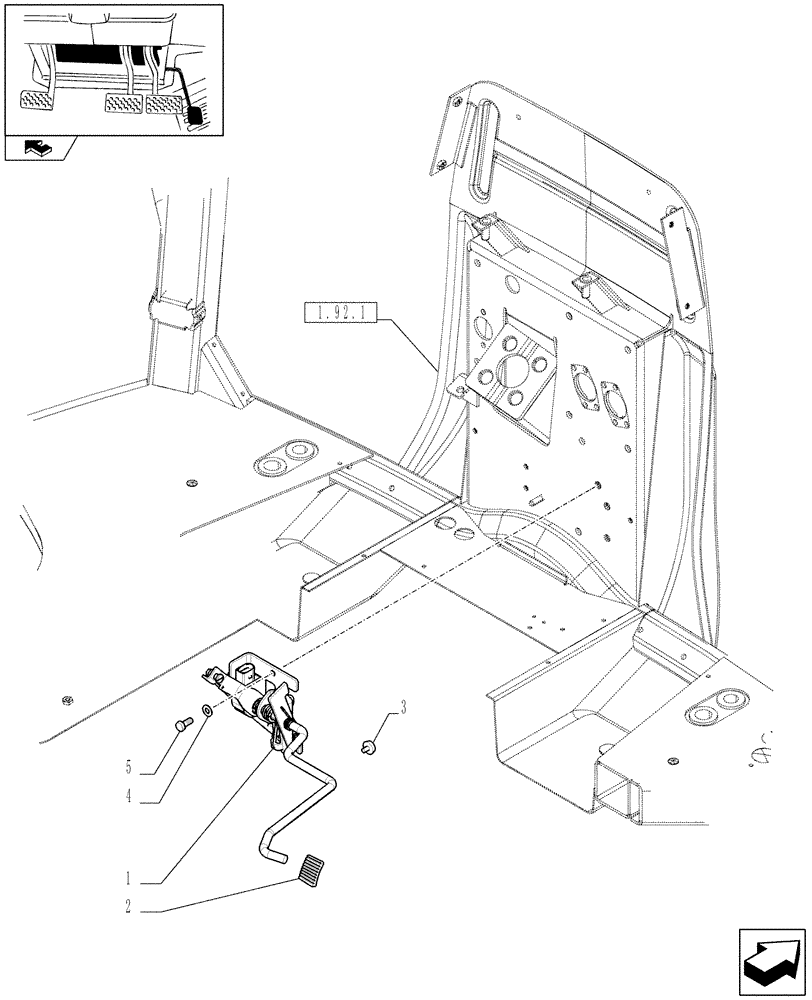 1.92.1

3

5

4

1

2