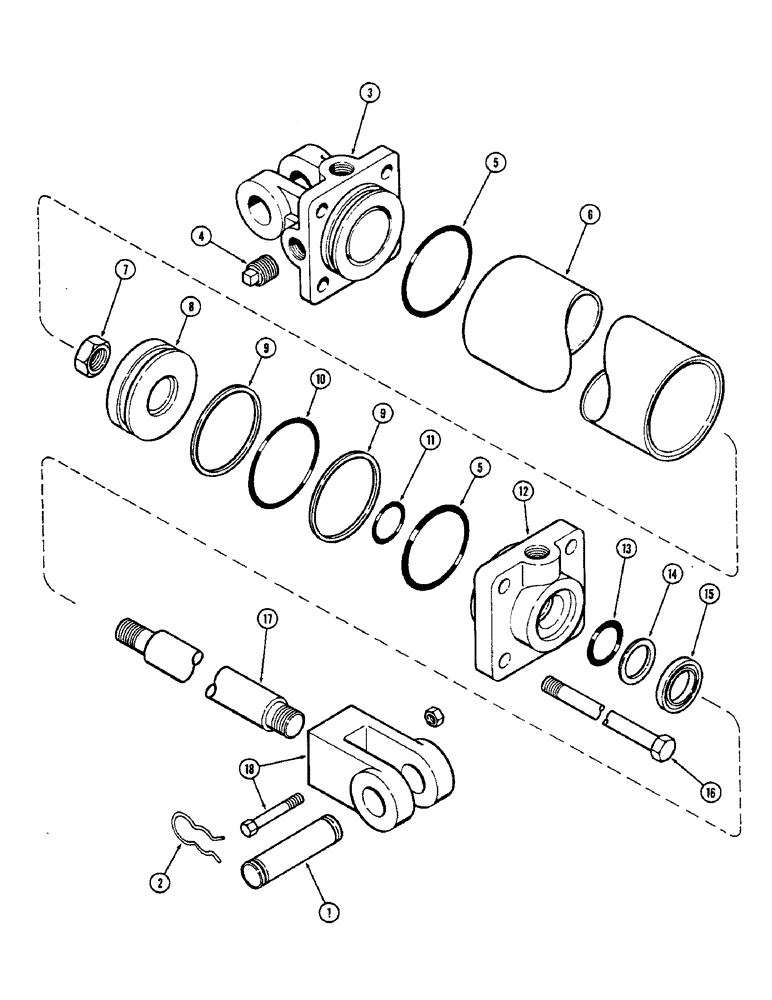 3
5
6
4
7
8
9
10
9
11
5
12
13
14
15
17
18
16
2
1