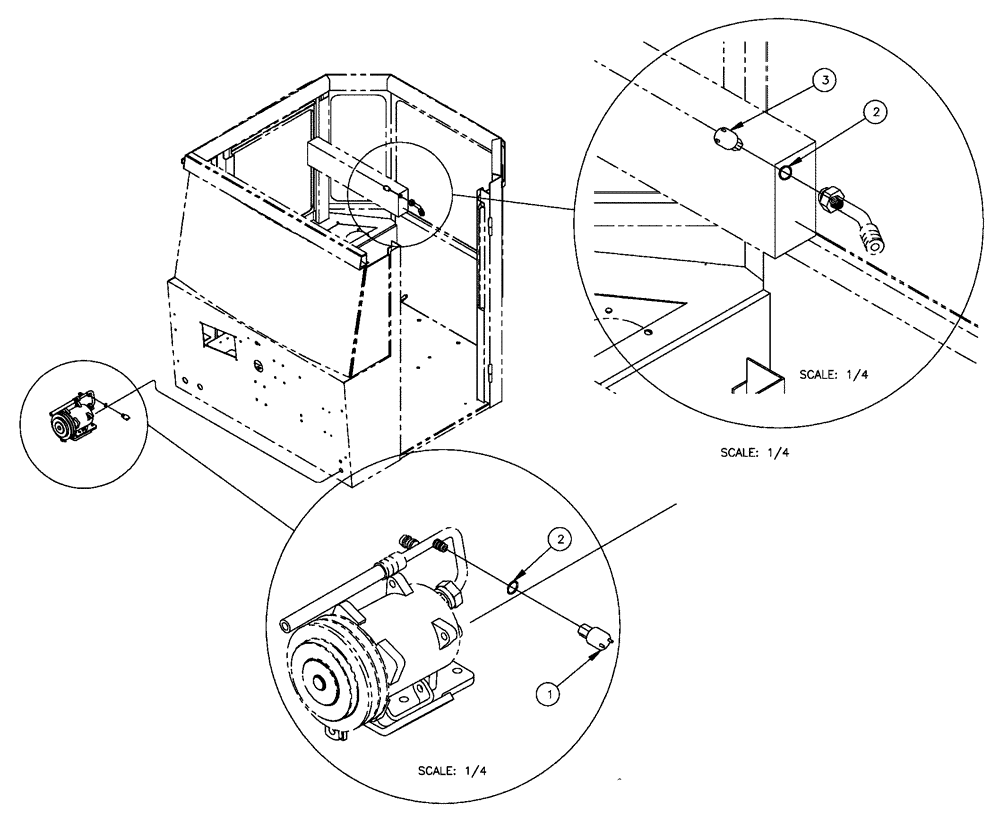 3

2

SCALE: 1/4

SCALE: 1/4

2

1

SCALE: 1/4